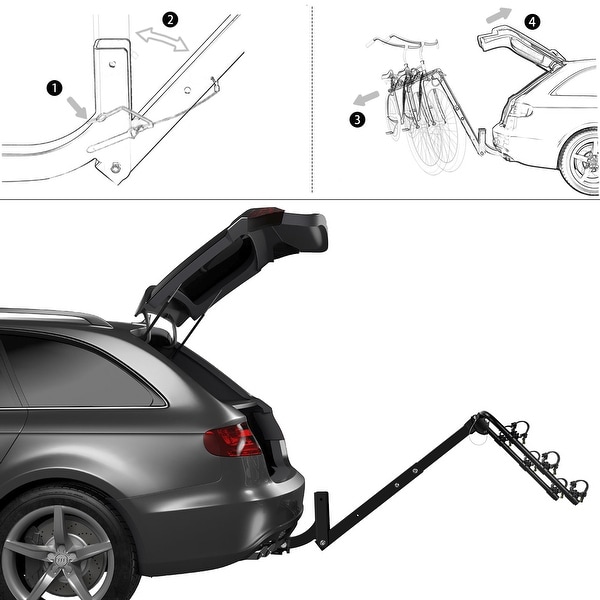 1
2
3
4