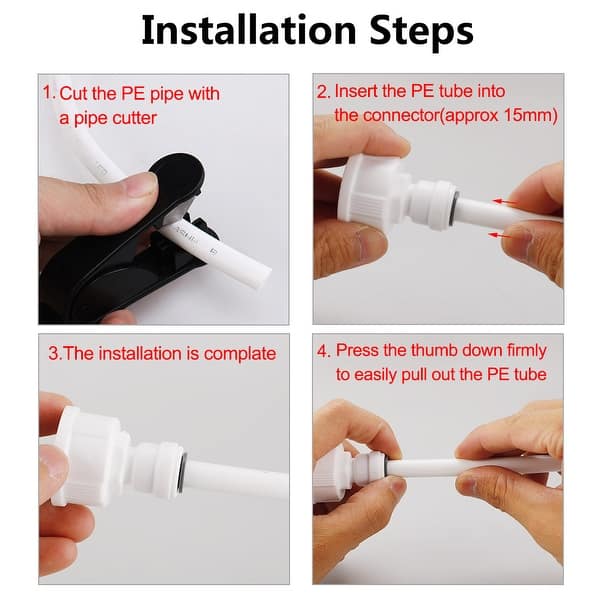 Installation Steps

1. Cut the PE pipe with a pipe cutter

2. Insert the PE tube into the connector(approx 15mm)

3.The installation is complate

4. Press the thumb down firmly to easily pull out the PE tube