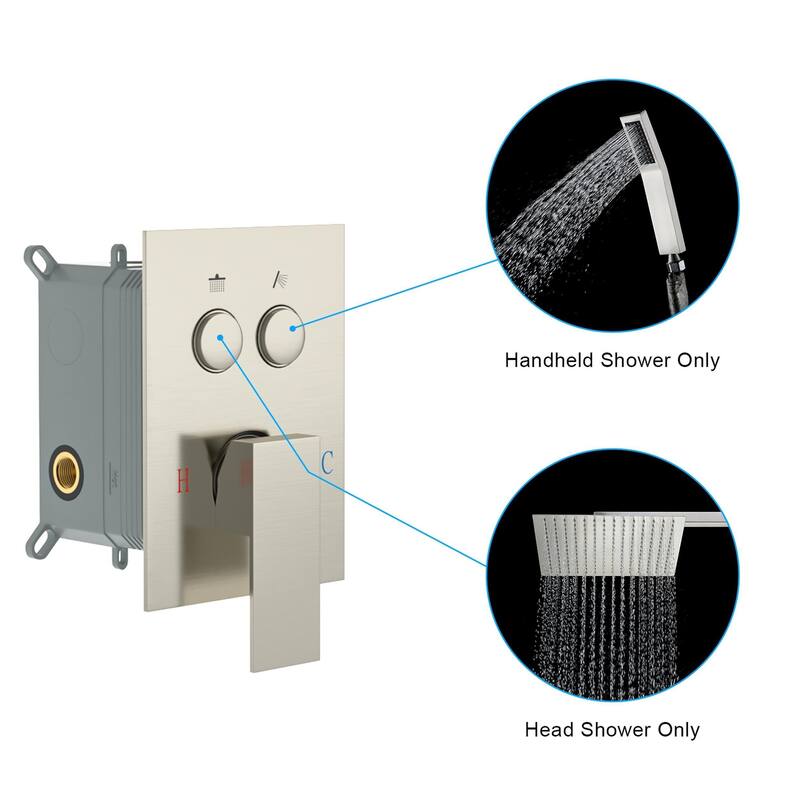 H

C

Handheld Shower Only

Head Shower Only