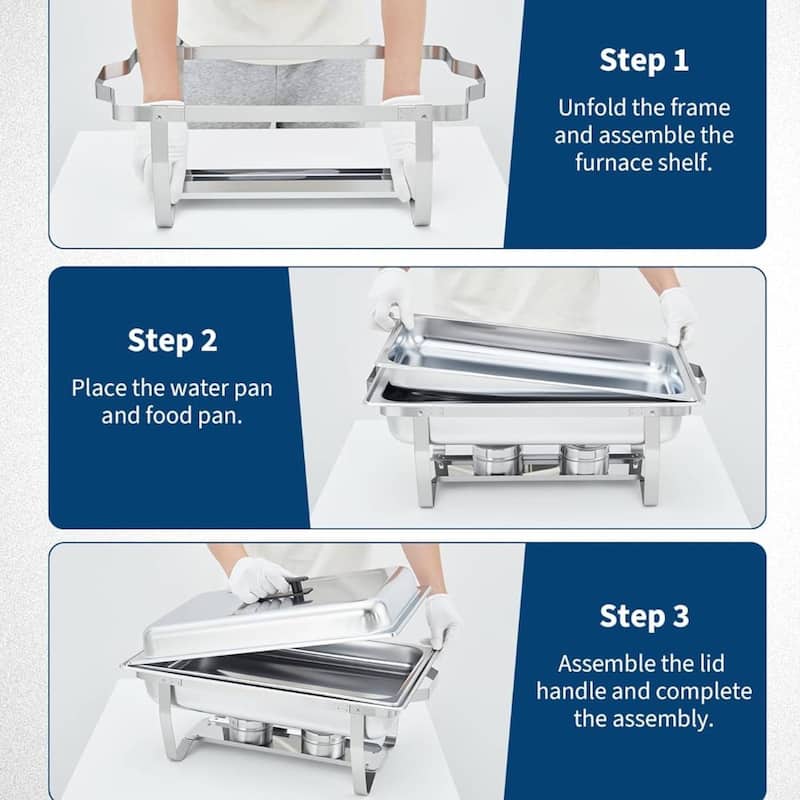 Step 1
Unfold the frame and assemble the furnace shelf.

Step 2
Place the water pan and food pan.

Step 3
Assemble the lid handle and complete the assembly.