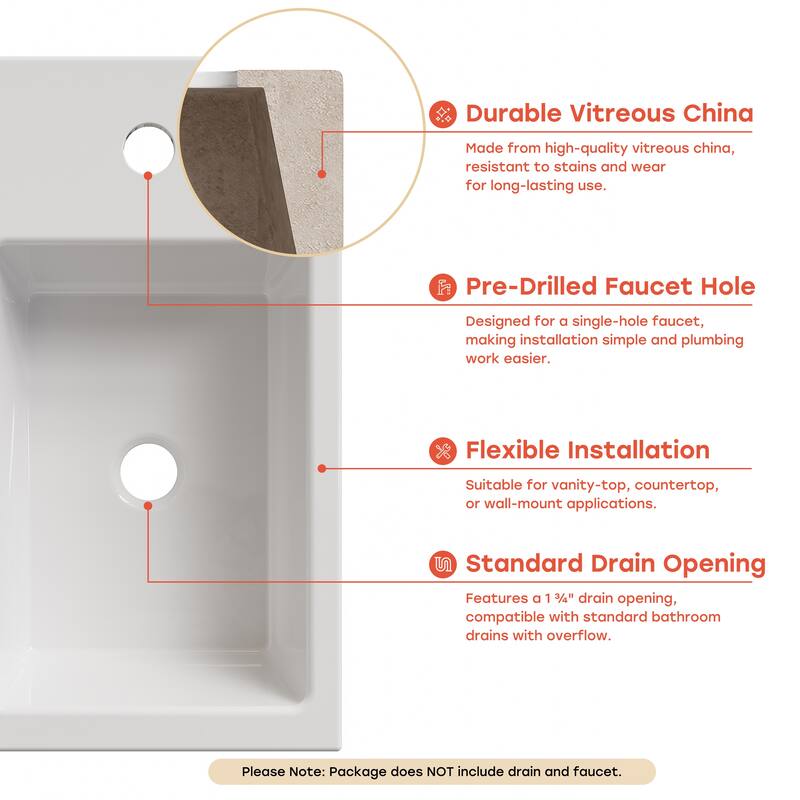 Durable Vitreous China

Made from high-quality vitreous china, resistant to stains and wear for long-lasting use.

Pre-Drilled Faucet Hole

Designed for a single-hole faucet, making installation simple and plumbing work easier.

Flexible Installation

Suitable for vanity-top, countertop, or wall-mount applications.

Standard Drain Opening

Features a 1 ¾" drain opening, compatible with standard bathroom drains with overflow.

Please Note: Package does NOT include drain and faucet.