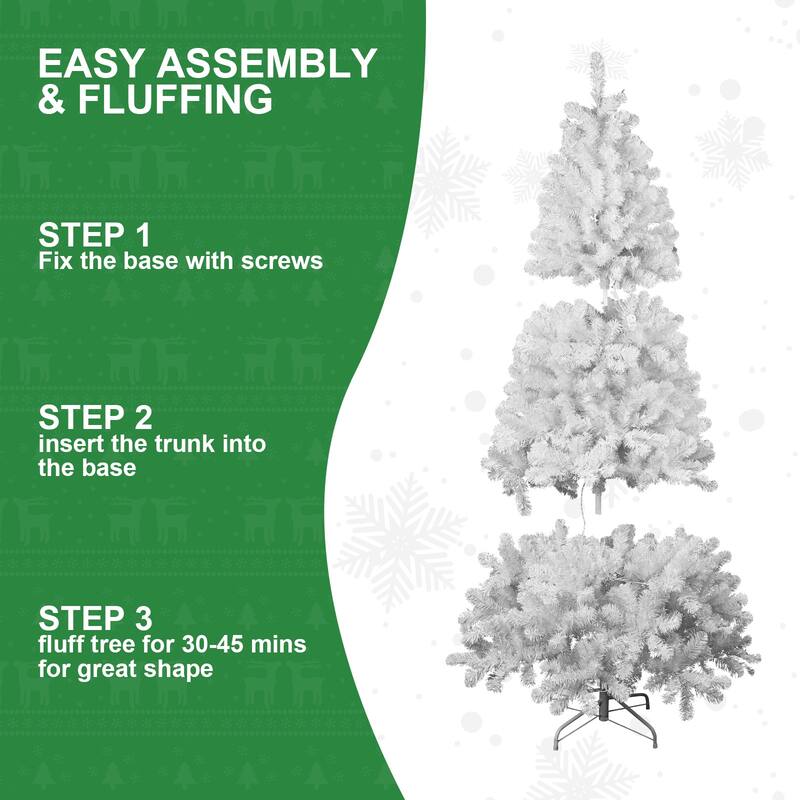 EASY ASSEMBLY & FLUFFING

STEP 1
Fix the base with screws

STEP 2
insert the trunk into the base

STEP 3
fluff tree for 30-45 mins for great shape