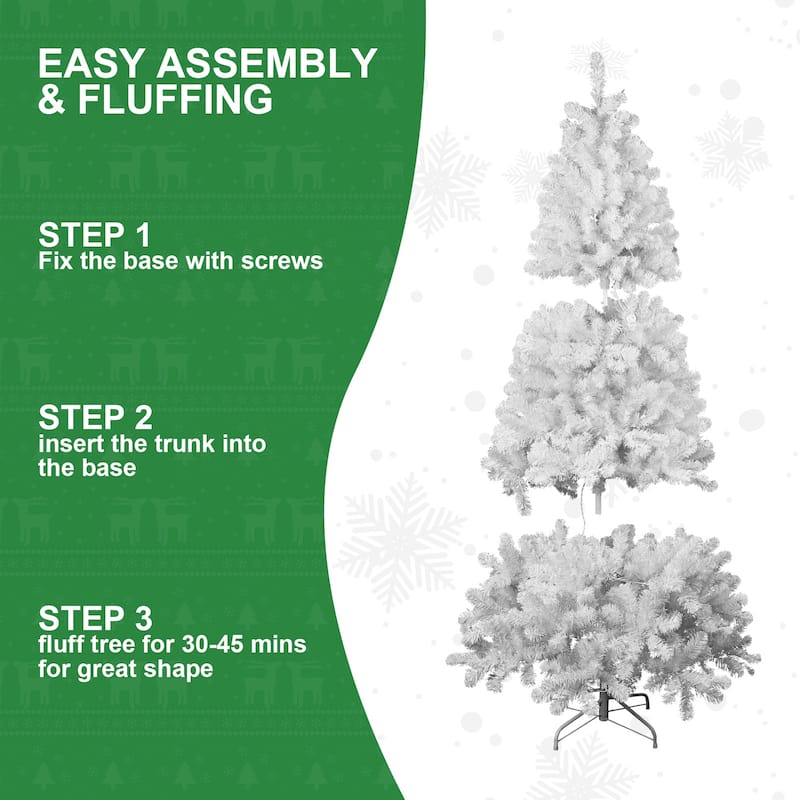 EASY ASSEMBLY & FLUFFING

STEP 1
Fix the base with screws

STEP 2
insert the trunk into the base

STEP 3
fluff tree for 30-45 mins for great shape