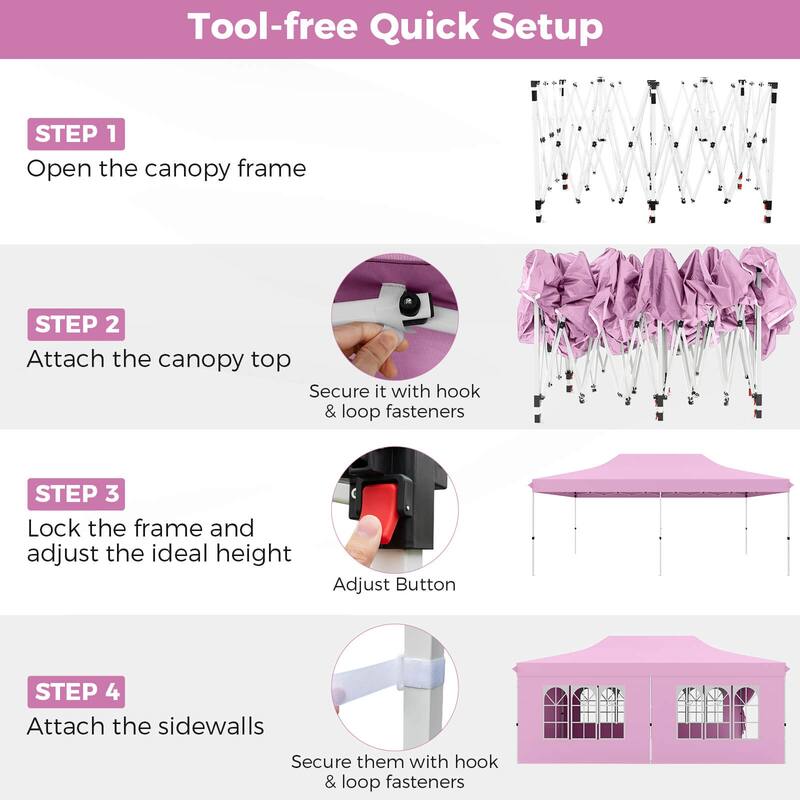 Tool-free Quick Setup

STEP 1
Open the canopy frame

STEP 2
Attach the canopy top

Secure it with hook & loop fasteners

STEP 3
Lock the frame and adjust the ideal height

Adjust Button

STEP 4
Attach the sidewalls

Secure them with hook & loop fasteners