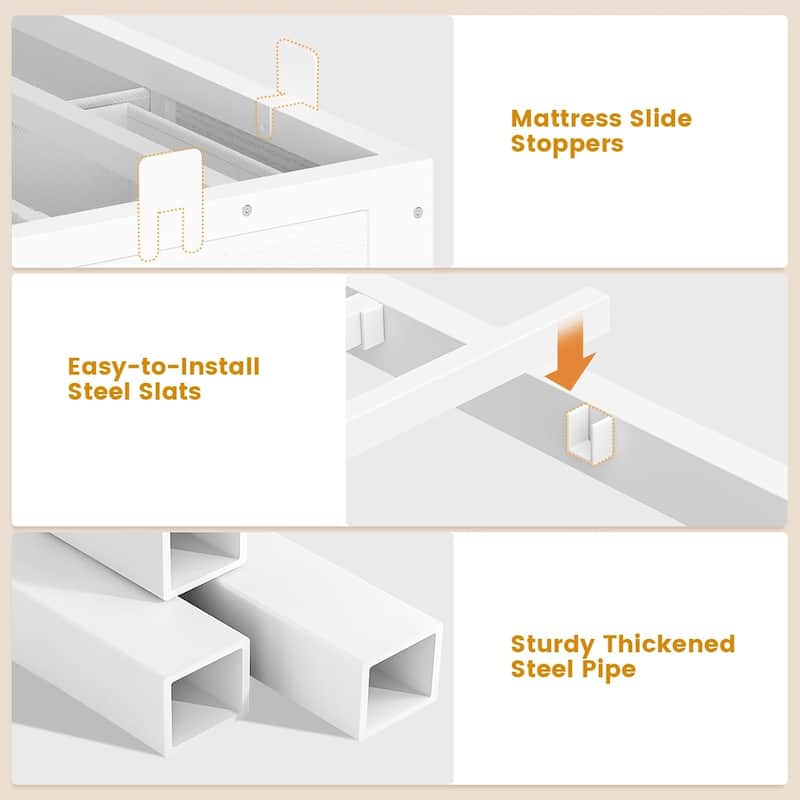 Mattress Slide Stoppers

Easy-to-Install Steel Slats

Sturdy Thickened Steel Pipe