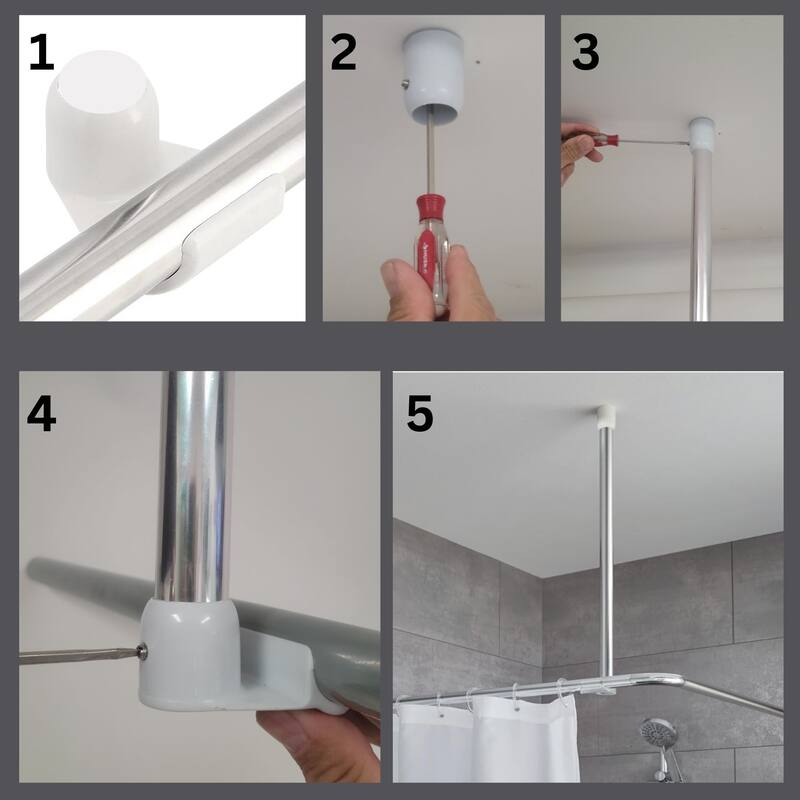 1

2

3

4

5