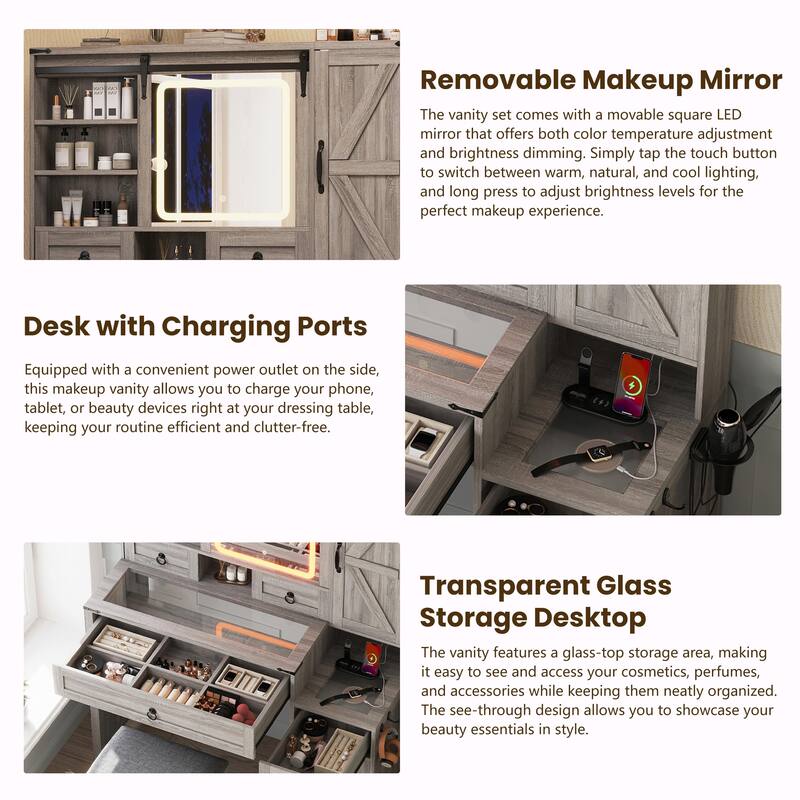 Removable Makeup Mirror

The vanity set comes with a movable square LED mirror that offers both color temperature adjustment and brightness dimming. Simply tap the touch button to switch between warm, natural, and cool lighting, and long press to adjust brightness levels for the perfect makeup experience.

Desk with Charging Ports

Equipped with a convenient power outlet on the side, this makeup vanity allows you to charge your phone, tablet, or beauty devices right at your dressing table, keeping your routine efficient and clutter-free.

Transparent Glass Storage Desktop

The vanity features a glass-top storage area, making it easy to see and access your cosmetics, perfumes, and accessories while keeping them neatly organized. The see-through design allows you to showcase your beauty essentials in style.