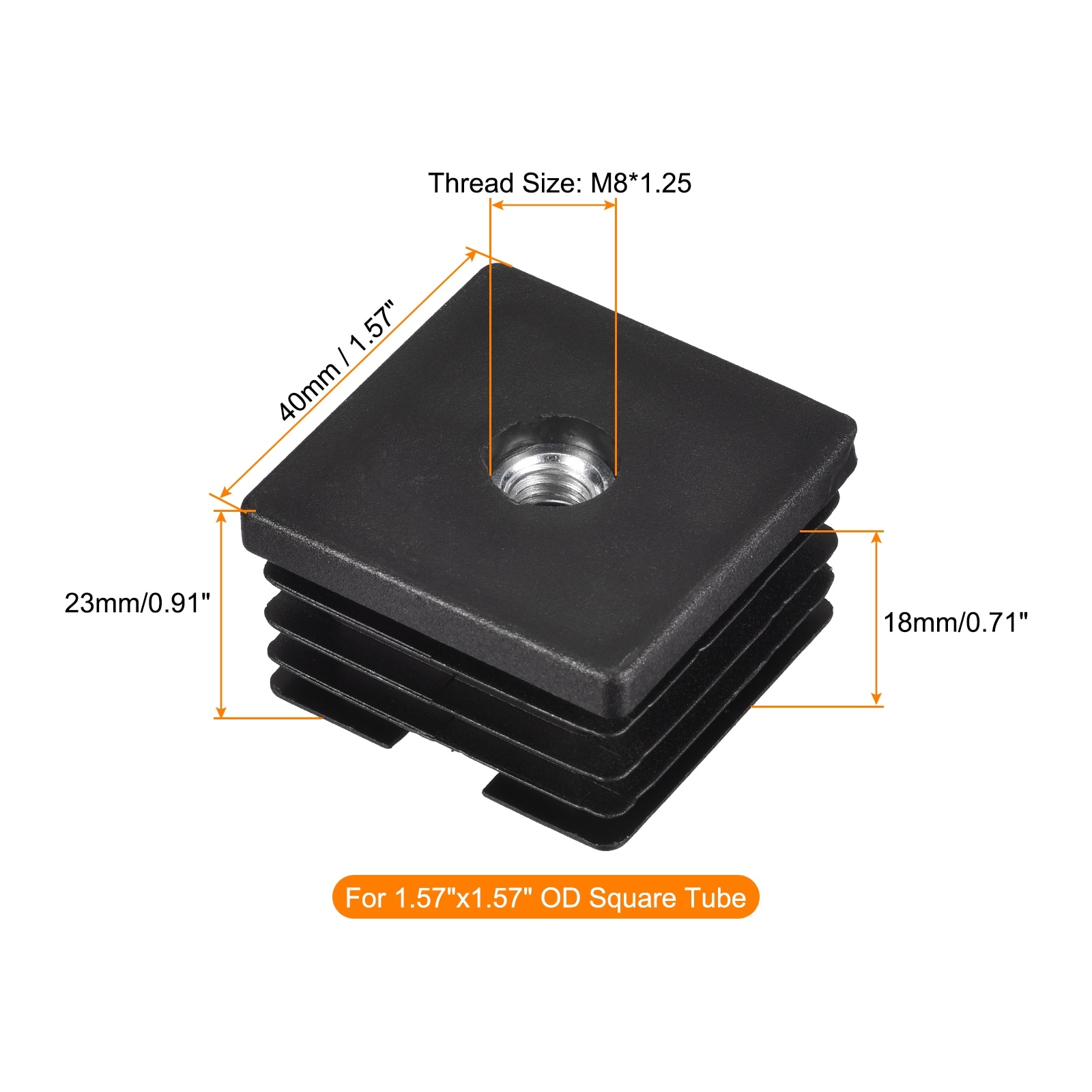 Thread Size: M8*1.25

40mm / 1.57"

23mm/0.91"

18mm/0.71"

For 1.57"x1.57" OD Square Tube