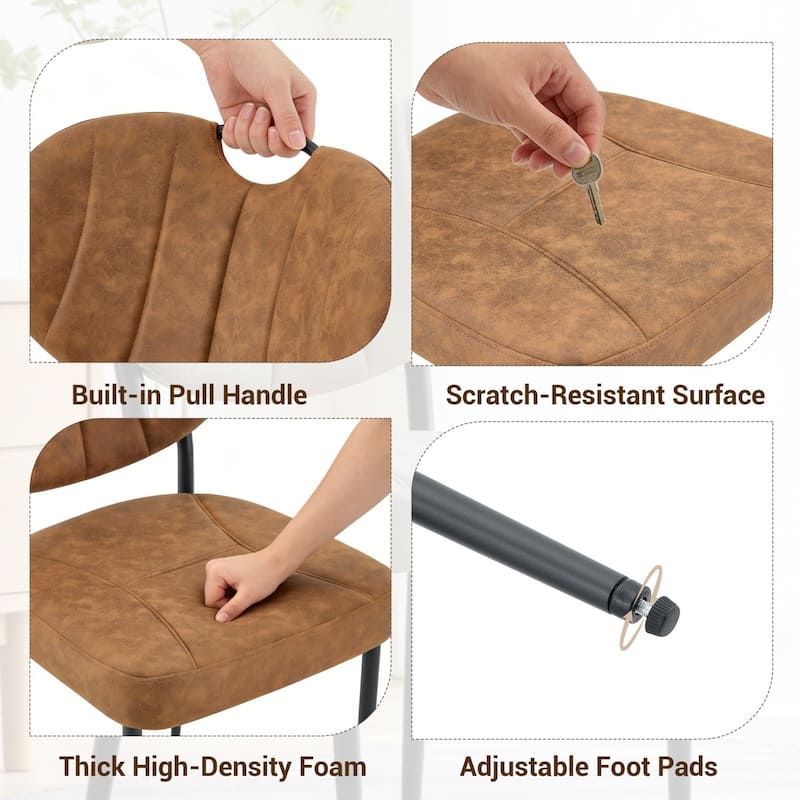 Built-in Pull Handle

Scratch-Resistant Surface

Thick High-Density Foam

Adjustable Foot Pads