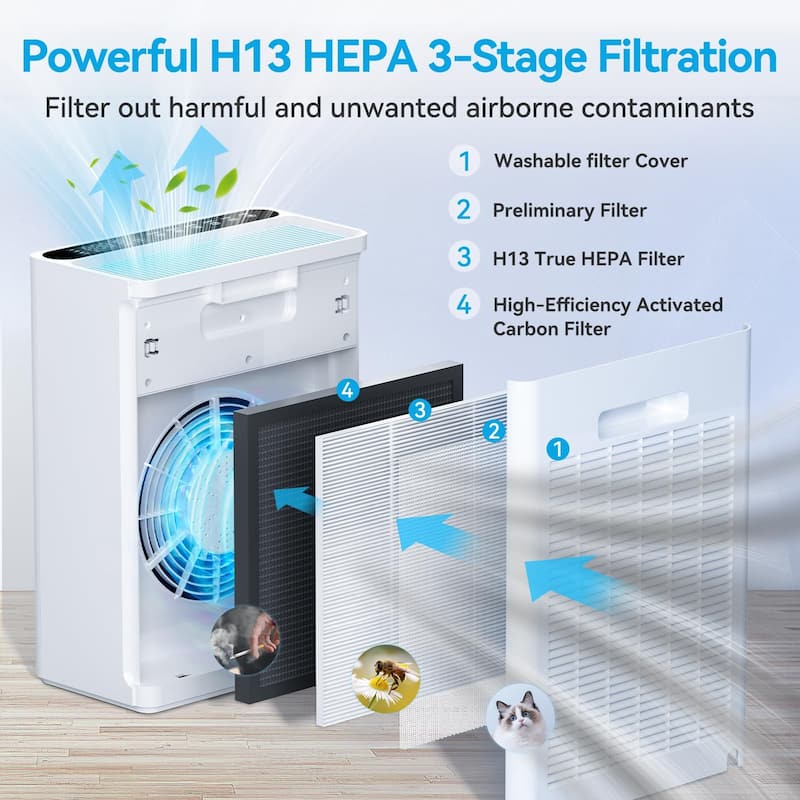 Powerful H13 HEPA 3-Stage Filtration

Filter out harmful and unwanted airborne contaminants

1 Washable filter Cover

2 Preliminary Filter

3 H13 True HEPA Filter

4 High-Efficiency Activated Carbon Filter

4

3

2

1