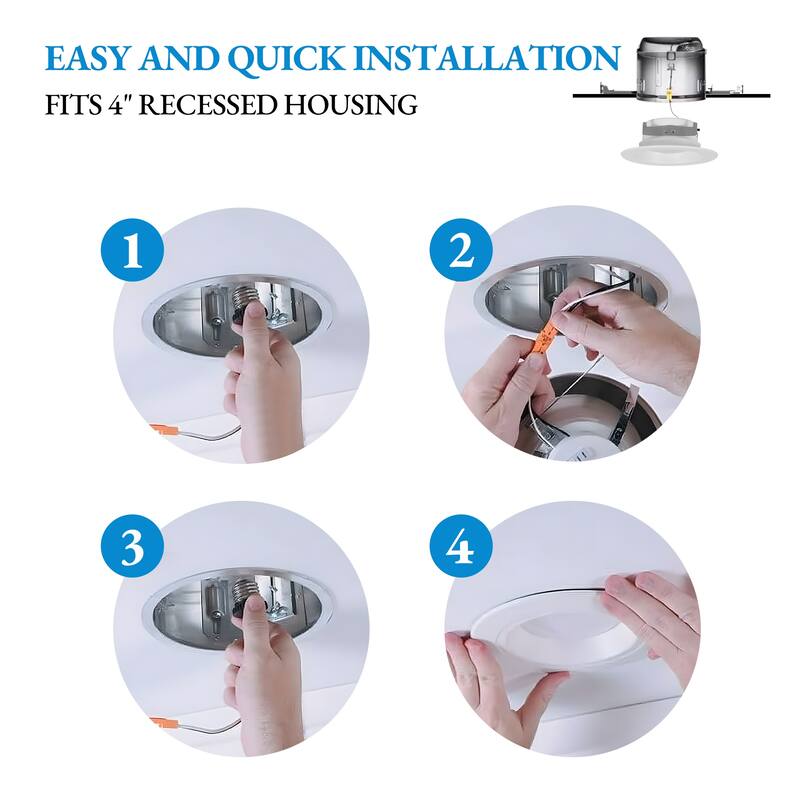 EASY AND QUICK INSTALLATION
FITS 4" RECESSED HOUSING

1

2

3

4