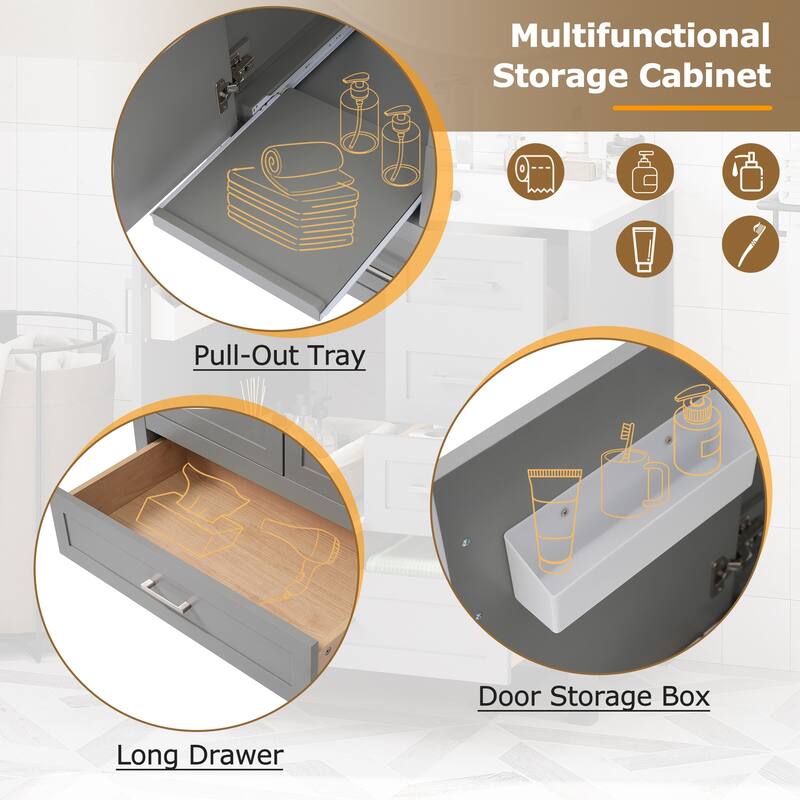 Multifunctional Storage Cabinet

Pull-Out Tray

Door Storage Box

Long Drawer