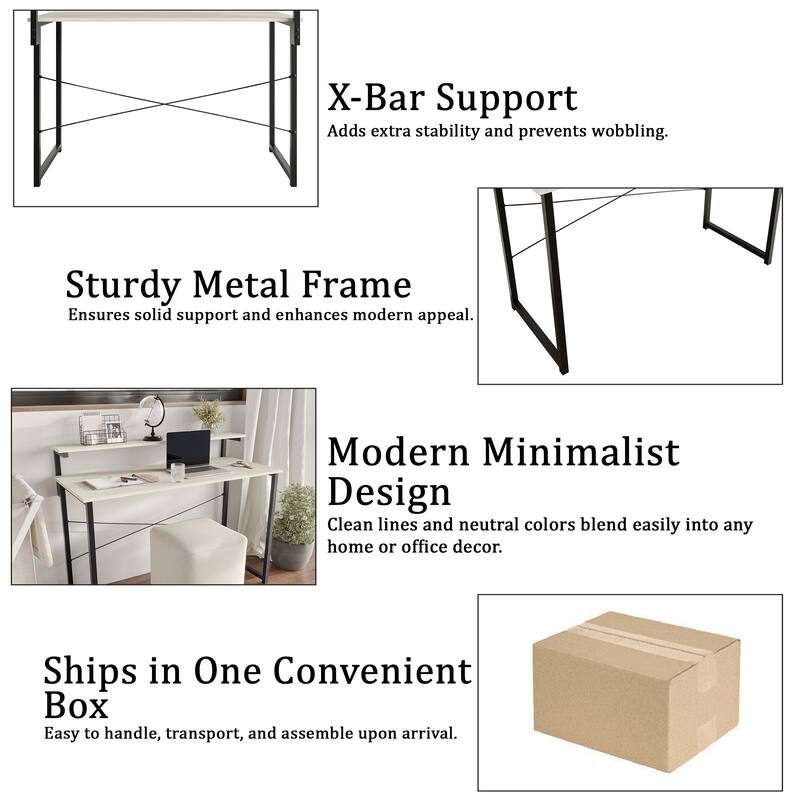 X-Bar Support
Adds extra stability and prevents wobbling.

Sturdy Metal Frame
Ensures solid support and enhances modern appeal.

Modern Minimalist Design
Clean lines and neutral colors blend easily into any home or office decor.

Ships in One Convenient Box
Easy to handle, transport, and assemble upon arrival.