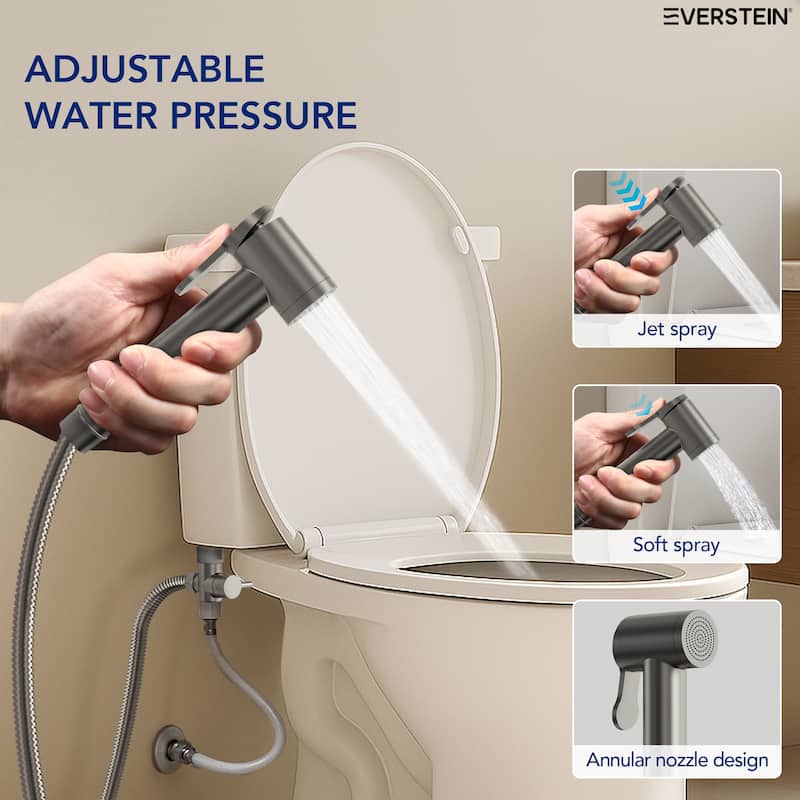 EVERSTEIN®

ADJUSTABLE WATER PRESSURE

Jet spray

Soft spray

Annular nozzle design