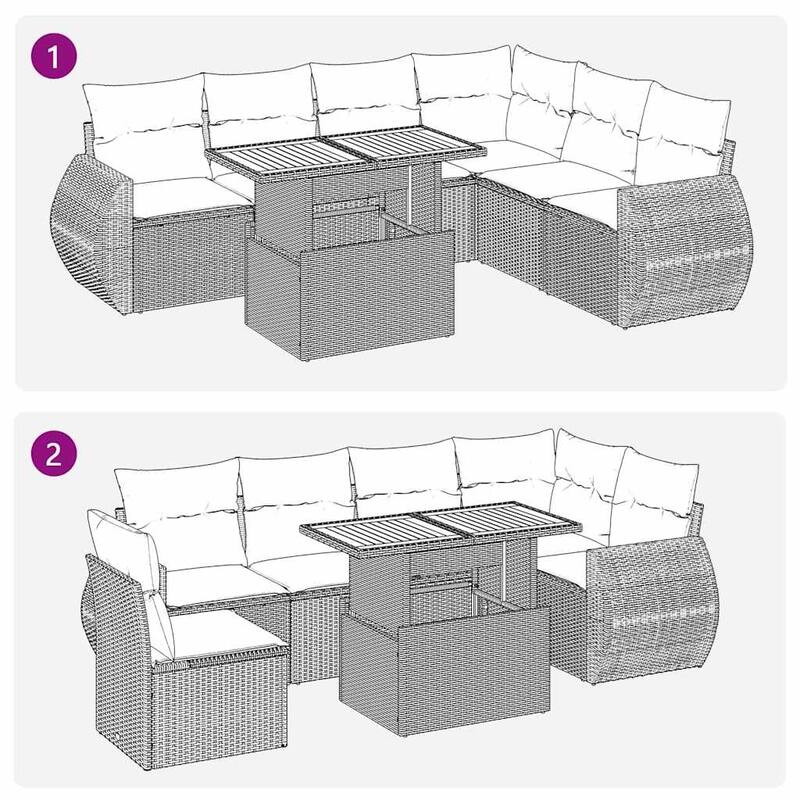 1

2