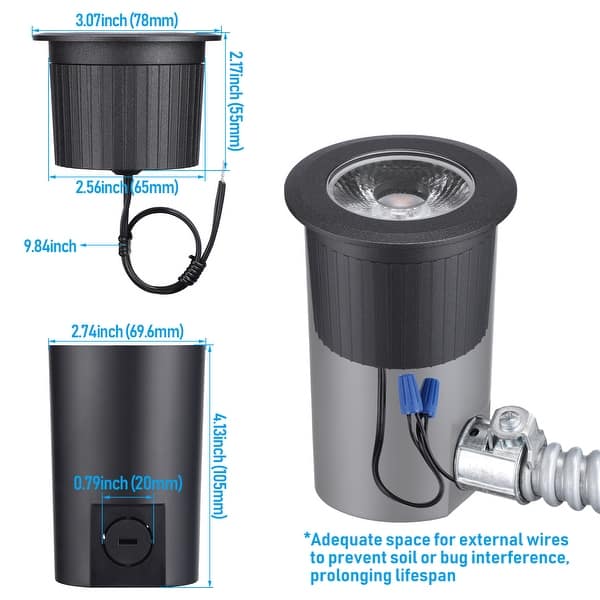 3.07inch (78mm)

2.17inch (55mm)

2.56inch (65mm)

9.84inch

2.74inch (69.6mm)

4.13inch (105mm)

0.79inch (20mm)

*Adequate space for external wires to prevent soil or bug interference, prolonging lifespan