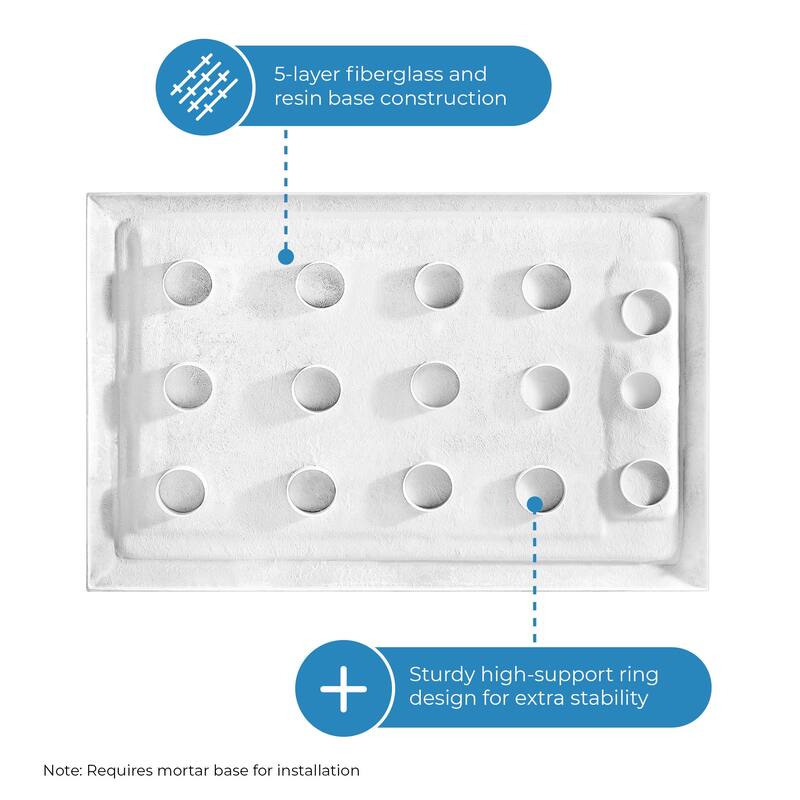 5-layer fiberglass and resin base construction

Sturdy high-support ring design for extra stability

Note: Requires mortar base for installation