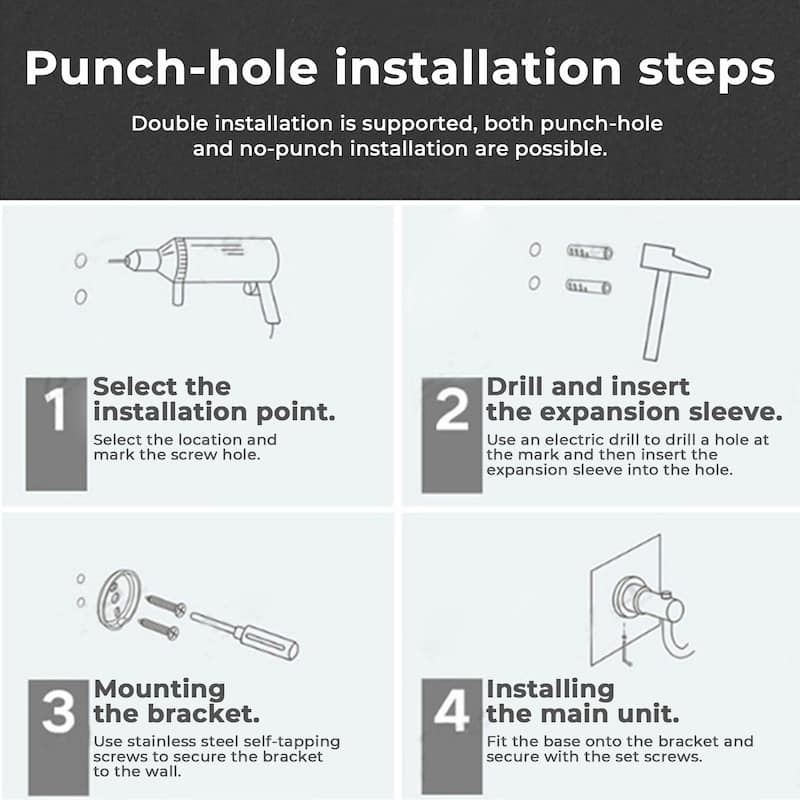 Punch-hole installation steps

Double installation is supported, both punch-hole and no-punch installation are possible.

1 Select the installation point.

Select the location and mark the screw hole.

2 Drill and insert the expansion sleeve.

Use an electric drill to drill a hole at the mark and then insert the expansion sleeve into the hole.

3 Mounting the bracket.

Use stainless steel self-tapping screws to secure the bracket to the wall.

4 Installing the main unit.

Fit the base onto the bracket and secure with the set screws.