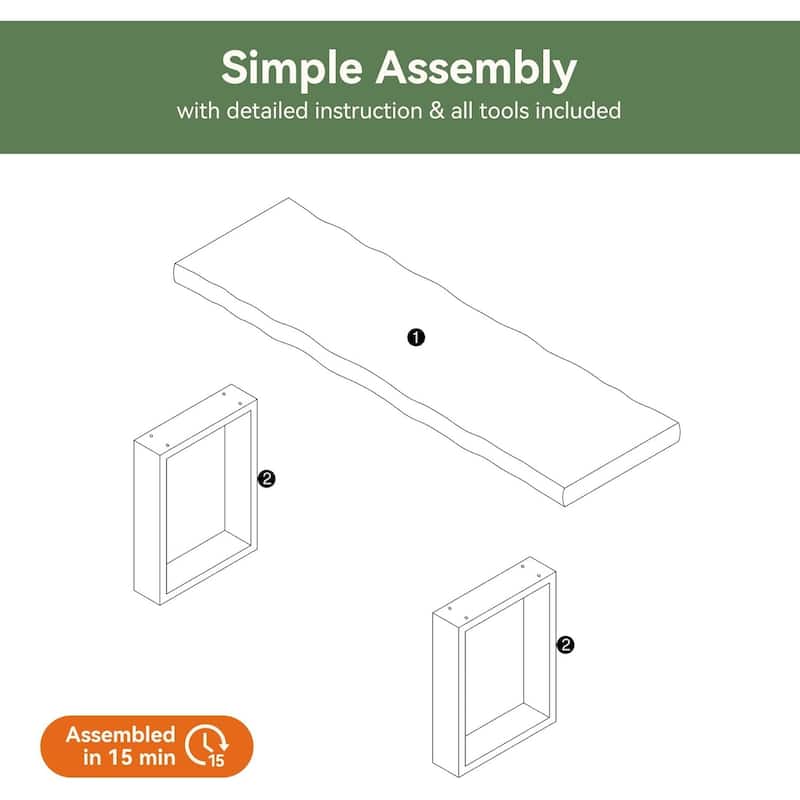 Simple Assembly
with detailed instruction & all tools included

1

2

2

Assembled in 15 min

15