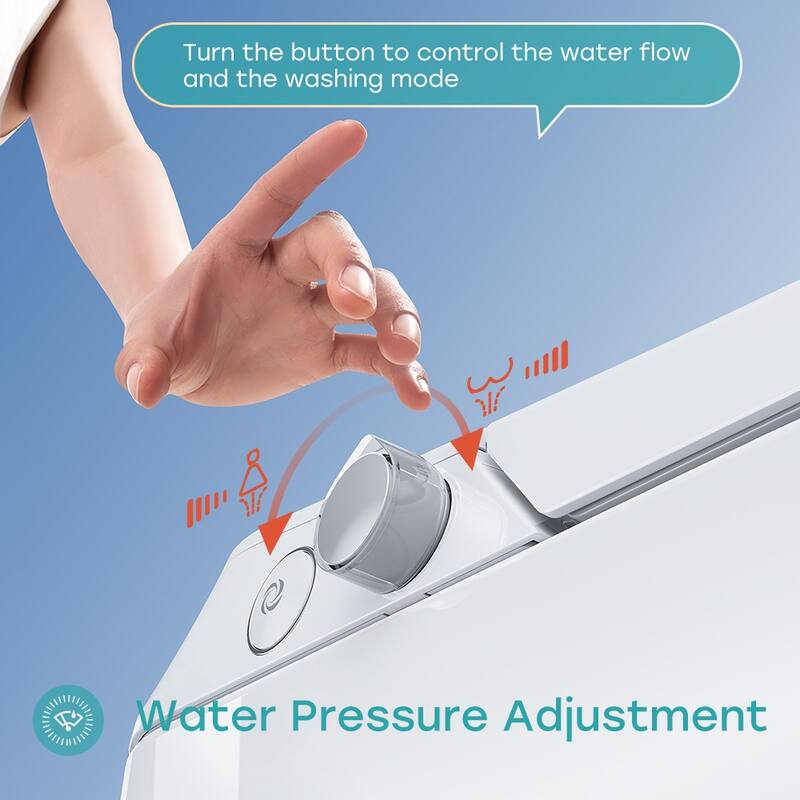 Turn the button to control the water flow and the washing mode

Water Pressure Adjustment