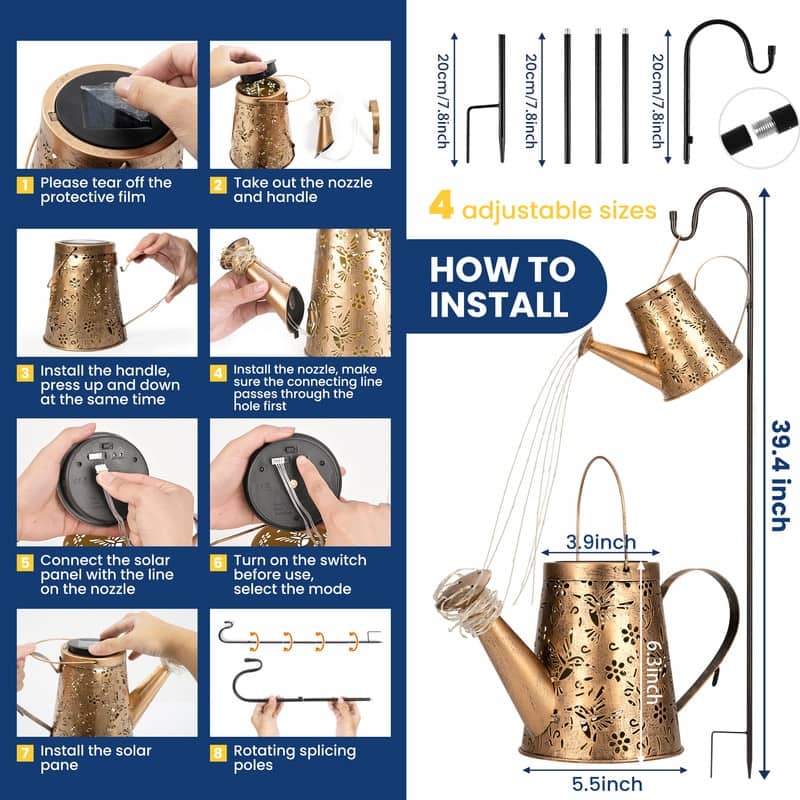 1 Please tear off the protective film

2 Take out the nozzle and handle

3 Install the handle, press up and down at the same time

4 Install the nozzle, make sure the connecting line passes through the hole first

5 Connect the solar panel with the line on the nozzle

6 Turn on the switch before use, select the mode

7 Install the solar pane

8 Rotating splicing poles

20cm/7.8inch

20cm/7.8inch

20cm/7.8inch

4 adjustable sizes

HOW TO INSTALL

39.4 inch

3.9inch

6.3inch

5.5inch