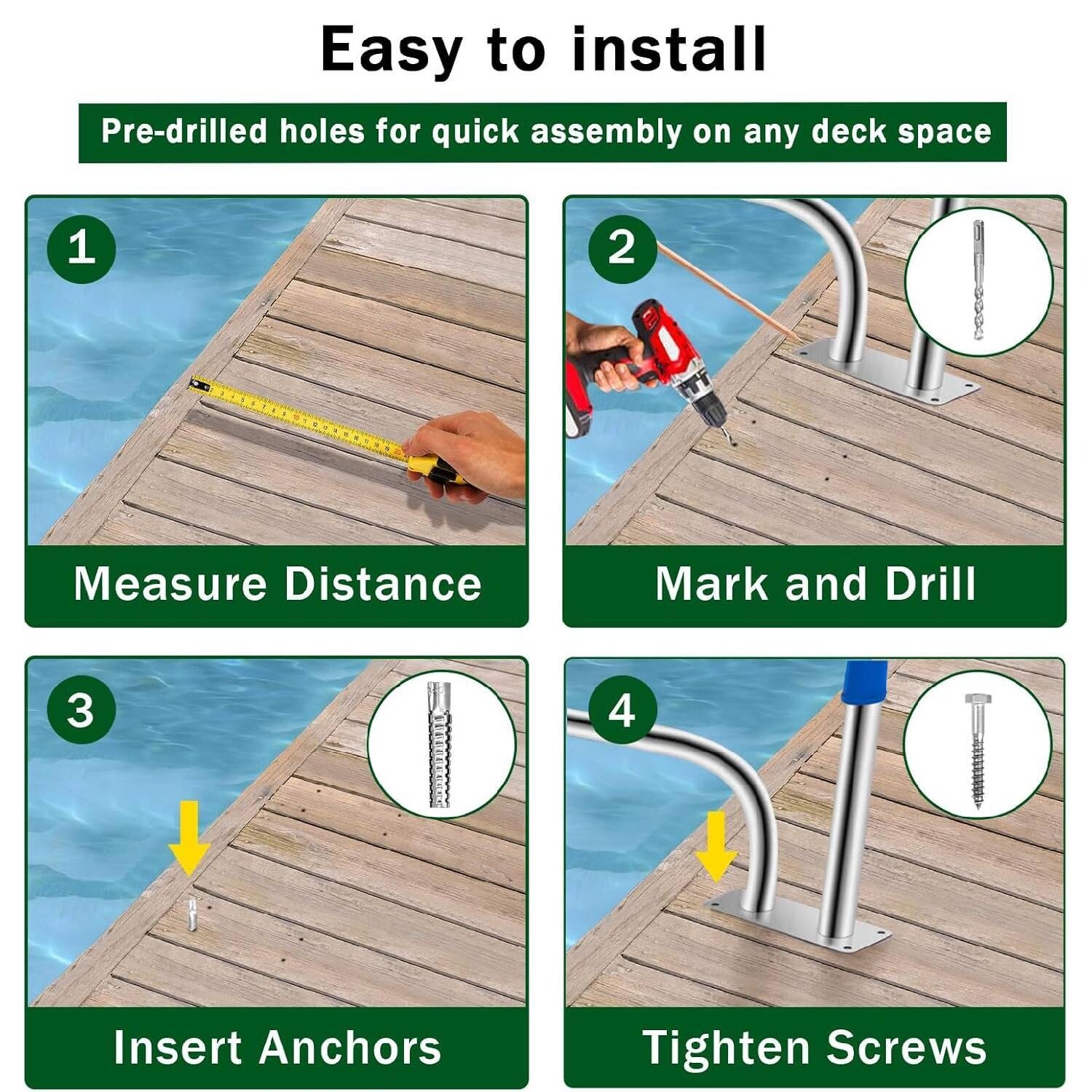 Easy to install

Pre-drilled holes for quick assembly on any deck space

1

Measure Distance

2

Mark and Drill

3

Insert Anchors

4

Tighten Screws