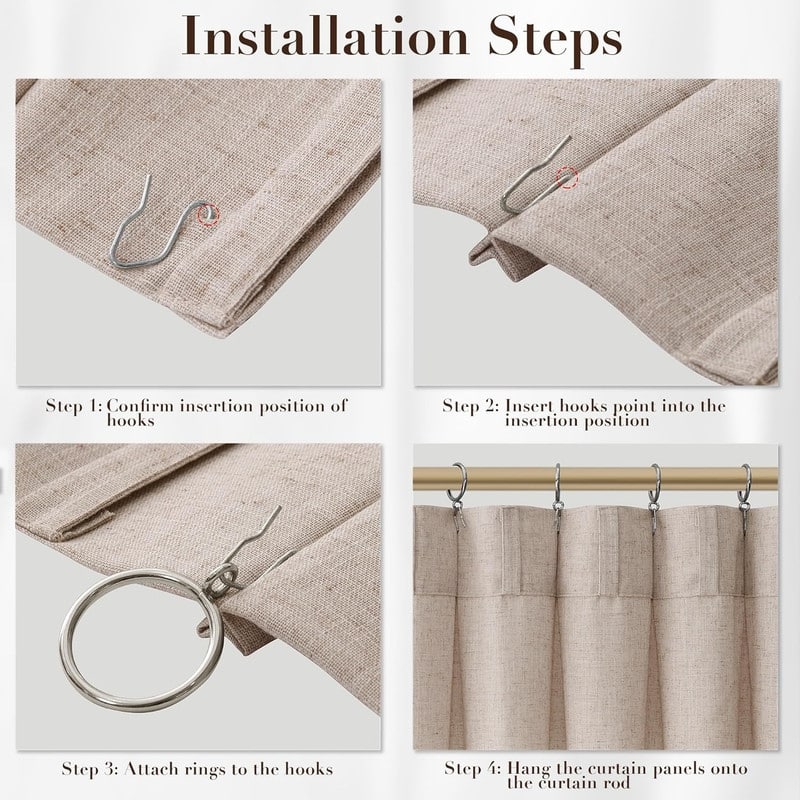 Installation Steps

Step 1: Confirm insertion position of hooks

Step 2: Insert hooks point into the insertion position

Step 3: Attach rings to the hooks

Step 4: Hang the curtain panels onto the curtain rod