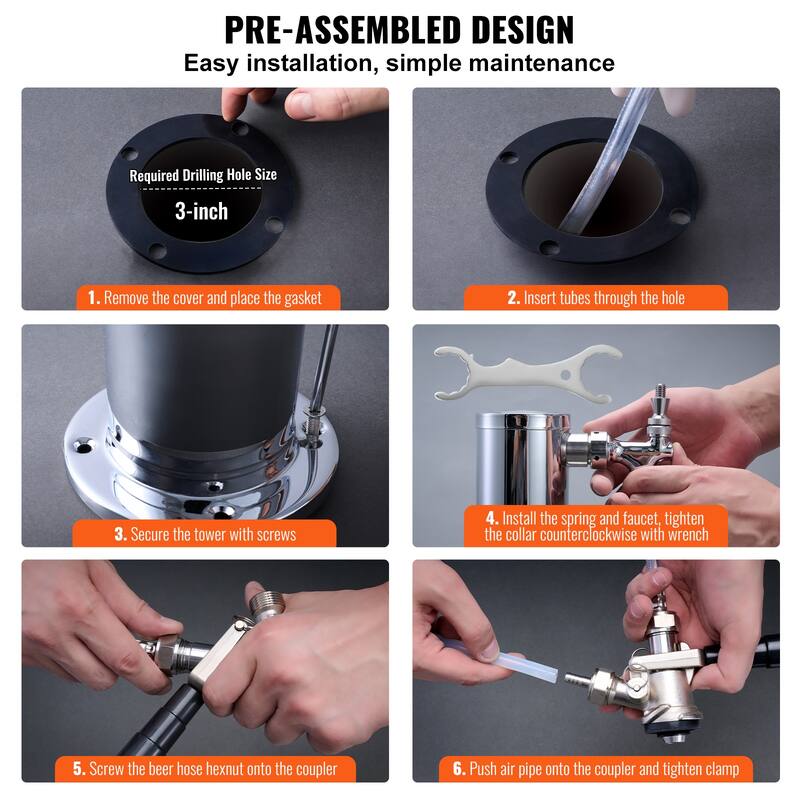 PRE-ASSEMBLED DESIGN
Easy installation, simple maintenance

Required Drilling Hole Size
3-inch

1. Remove the cover and place the gasket

2. Insert tubes through the hole

3. Secure the tower with screws

4. Install the spring and faucet, tighten the collar counterclockwise with wrench

5. Screw the beer hose hexnut onto the coupler

6. Push air pipe onto the coupler and tighten clamp