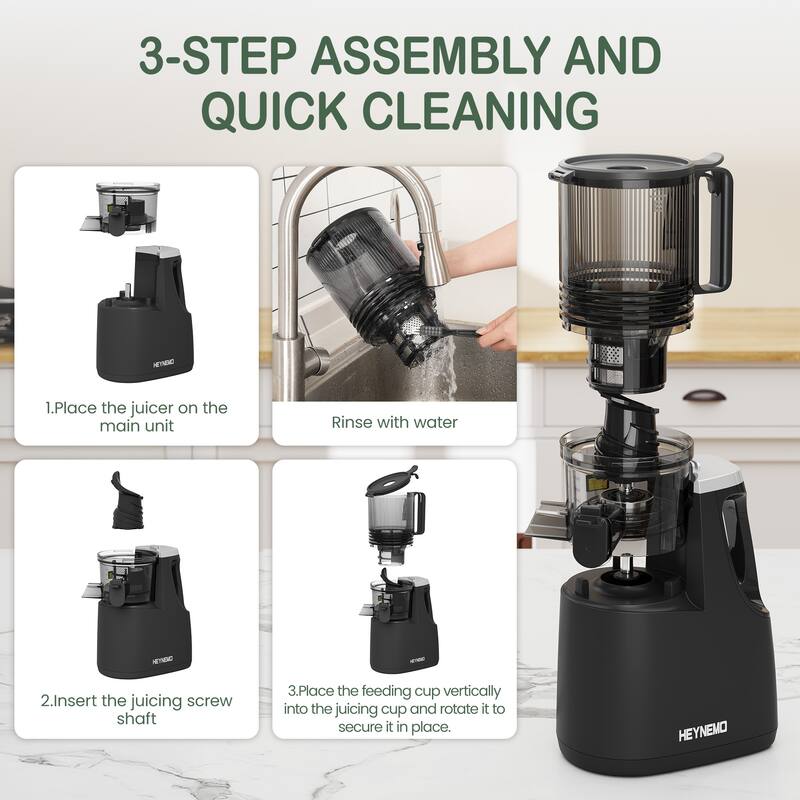 3-STEP ASSEMBLY AND QUICK CLEANING

HEYNEMO

1.Place the juicer on the main unit

Rinse with water

HEYNEMO

2.Insert the juicing screw shaft

HEYNEMO

3.Place the feeding cup vertically into the juicing cup and rotate it to secure it in place.

HEYNEMO