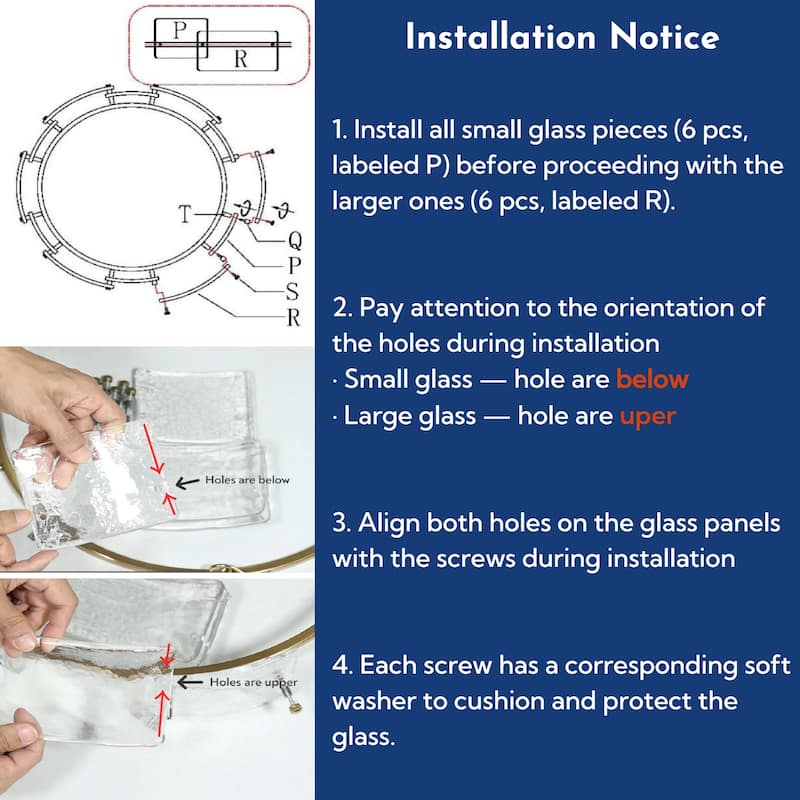 P
R

T
Q
P
S
R

Holes are below

Holes are upper

Installation Notice

1. Install all small glass pieces (6 pcs, labeled P) before proceeding with the larger ones (6 pcs, labeled R).

2. Pay attention to the orientation of the holes during installation
· Small glass — hole are below
· Large glass — hole are uper

3. Align both holes on the glass panels with the screws during installation

4. Each screw has a corresponding soft washer to cushion and protect the glass.