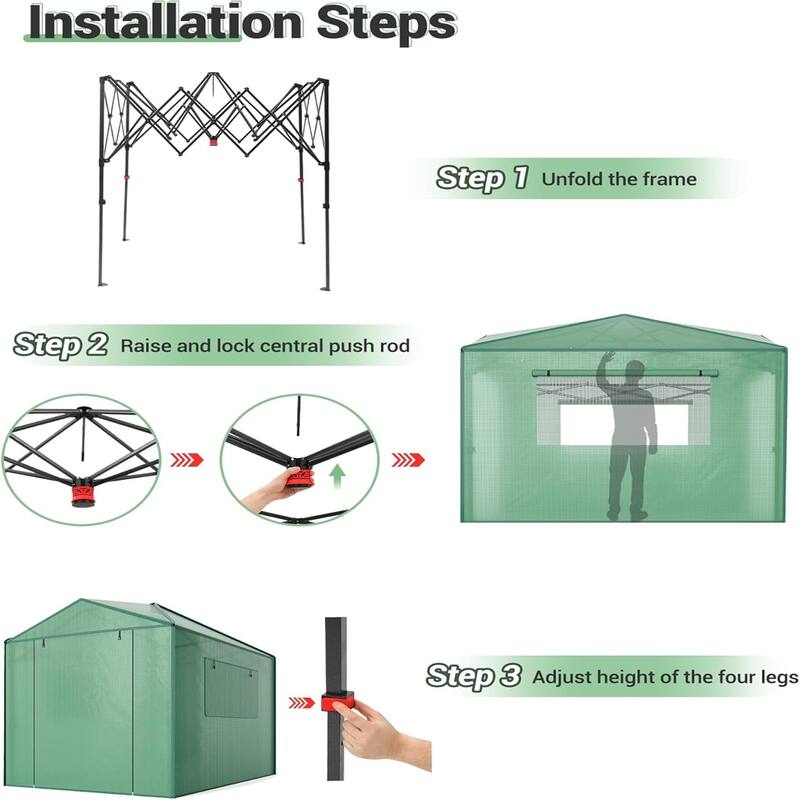 Installation Steps

Step 1 Unfold the frame

Step 2 Raise and lock central push rod

Step 3 Adjust height of the four legs