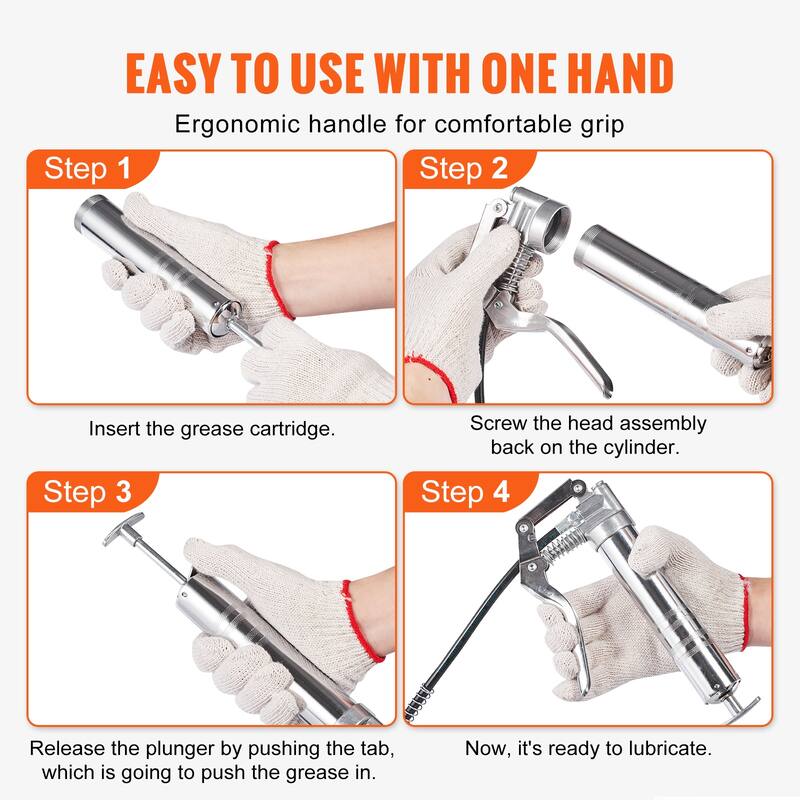 EASY TO USE WITH ONE HAND

Ergonomic handle for comfortable grip

Step 1

Insert the grease cartridge.

Step 2

Screw the head assembly back on the cylinder.

Step 3

Release the plunger by pushing the tab, which is going to push the grease in.

Step 4

Now, it's ready to lubricate.