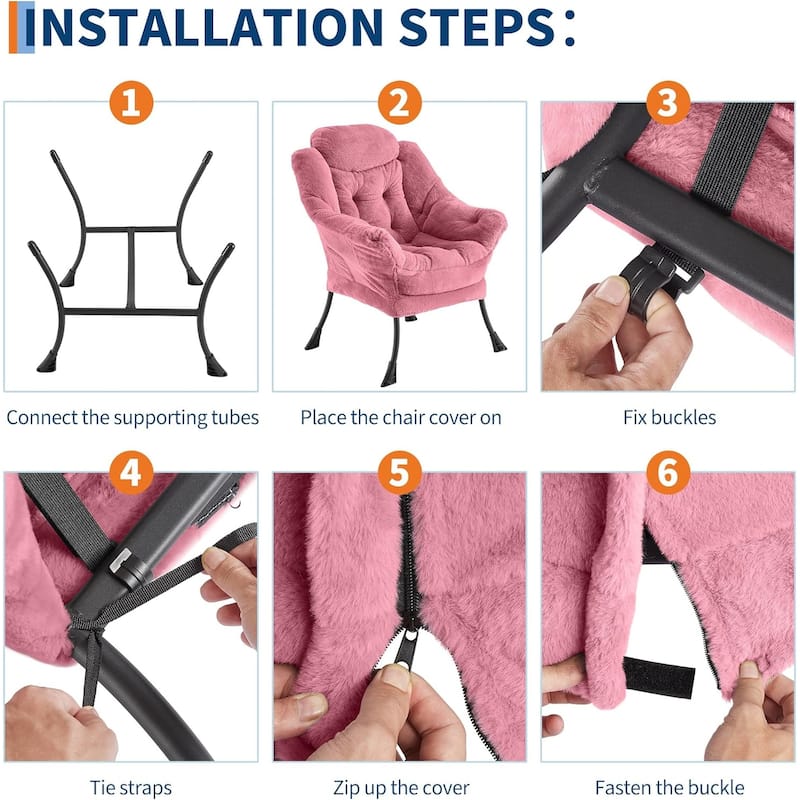 INSTALLATION STEPS:

1

Connect the supporting tubes

2

Place the chair cover on

3

Fix buckles

4

Tie straps

5

Zip up the cover

6

Fasten the buckle