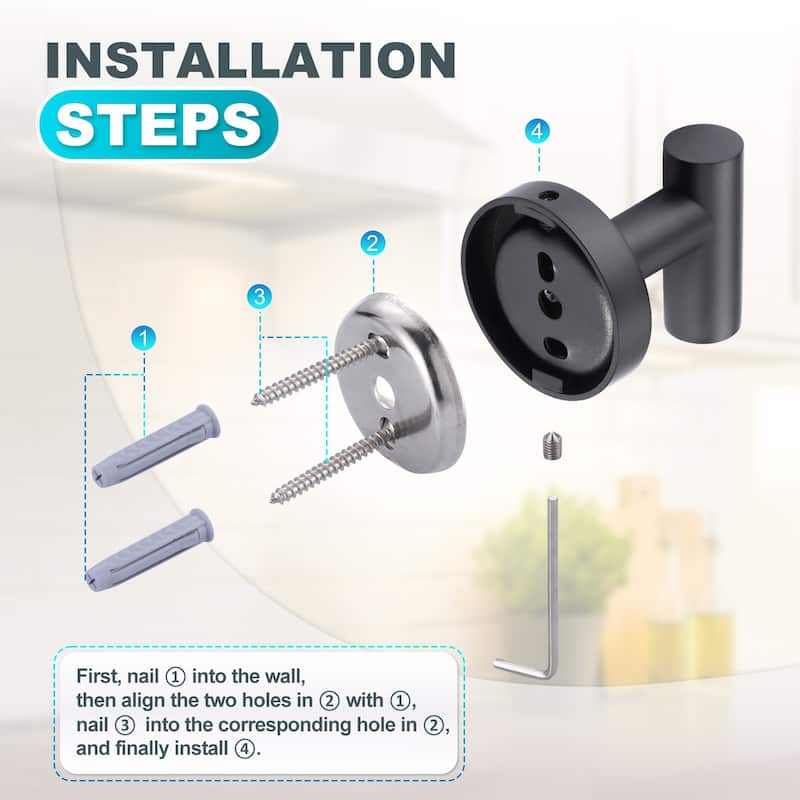 INSTALLATION
STEPS

4

2

3

1

First, nail ① into the wall, then align the two holes in ② with ①, nail ③ into the corresponding hole in ②, and finally install ④.