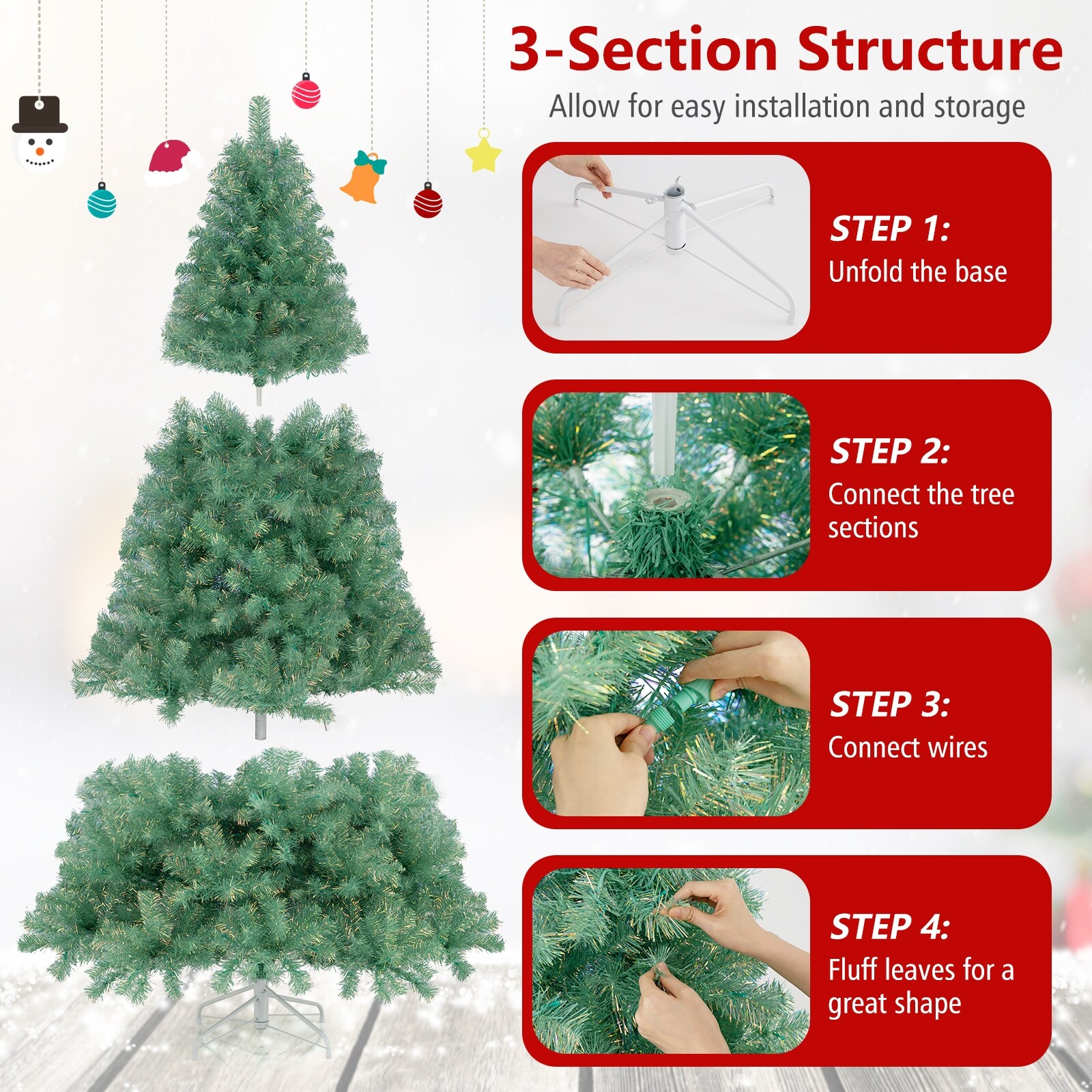 3-Section Structure

Allow for easy installation and storage

STEP 1:
Unfold the base

STEP 2:
Connect the tree sections

STEP 3:
Connect wires

STEP 4:
Fluff leaves for a great shape