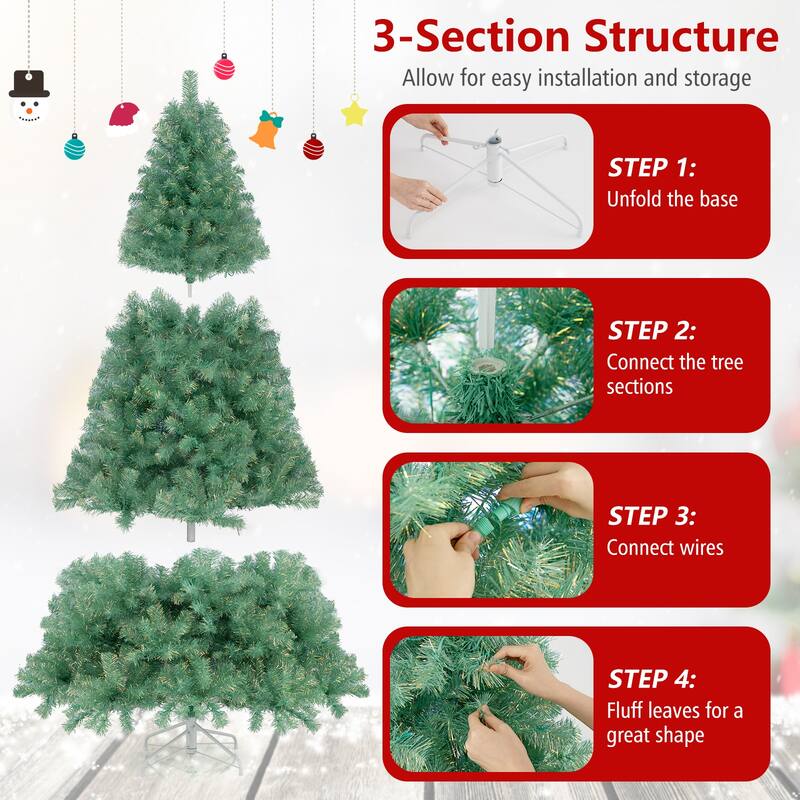 3-Section Structure

Allow for easy installation and storage

STEP 1:
Unfold the base

STEP 2:
Connect the tree sections

STEP 3:
Connect wires

STEP 4:
Fluff leaves for a great shape