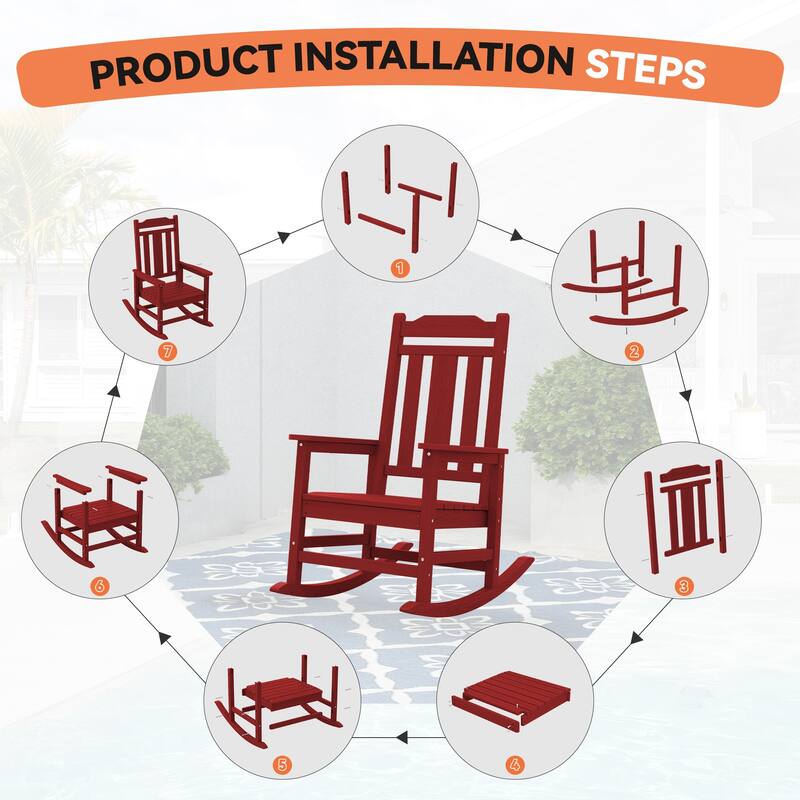 PRODUCT INSTALLATION STEPS

1

2

3

4

5

6

7