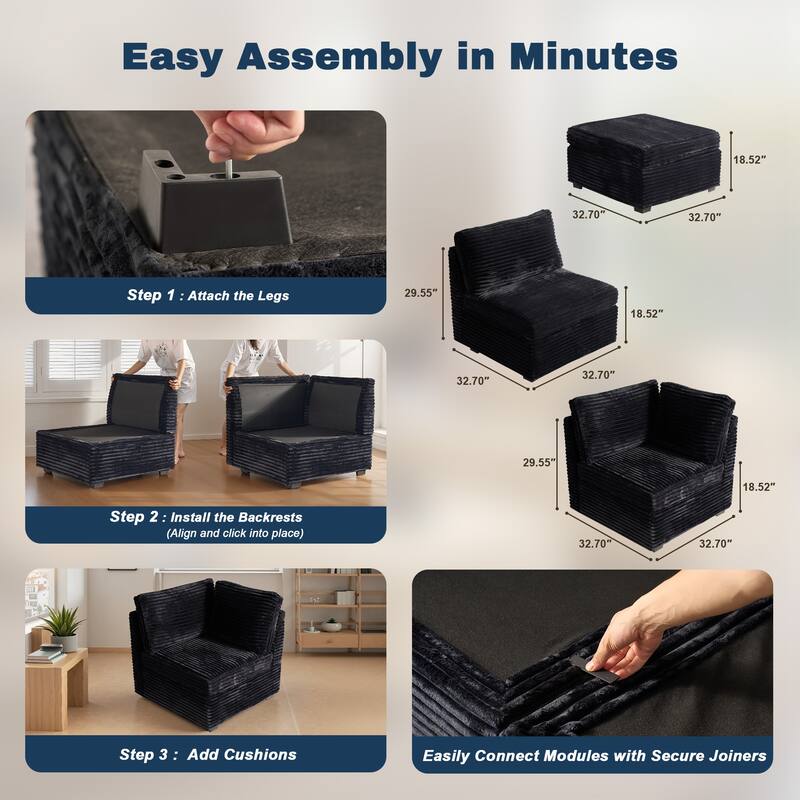 Easy Assembly in Minutes

Step 1 : Attach the Legs

18.52"
32.70"
32.70"

29.55"
18.52"
32.70"
32.70"

Step 2 : Install the Backrests
(Align and click into place)

29.55"
18.52"
32.70"
32.70"

Step 3 : Add Cushions

Easily Connect Modules with Secure Joiners