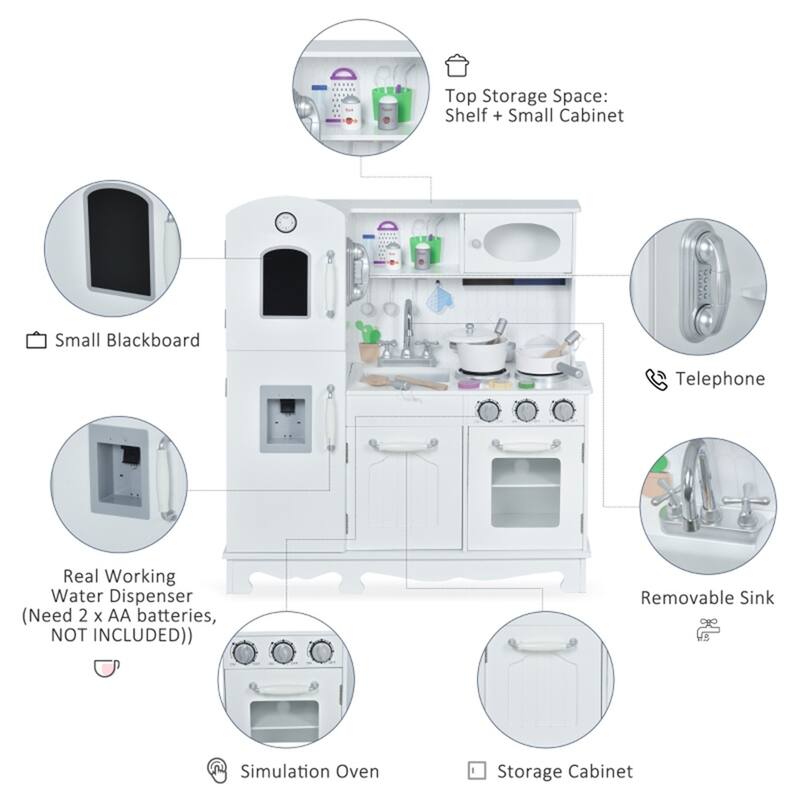 Top Storage Space:
Shelf + Small Cabinet

Small Blackboard

Telephone

Real Working
Water Dispenser
(Need 2 x AA batteries,
NOT INCLUDED))

Removable Sink

Simulation Oven

Storage Cabinet