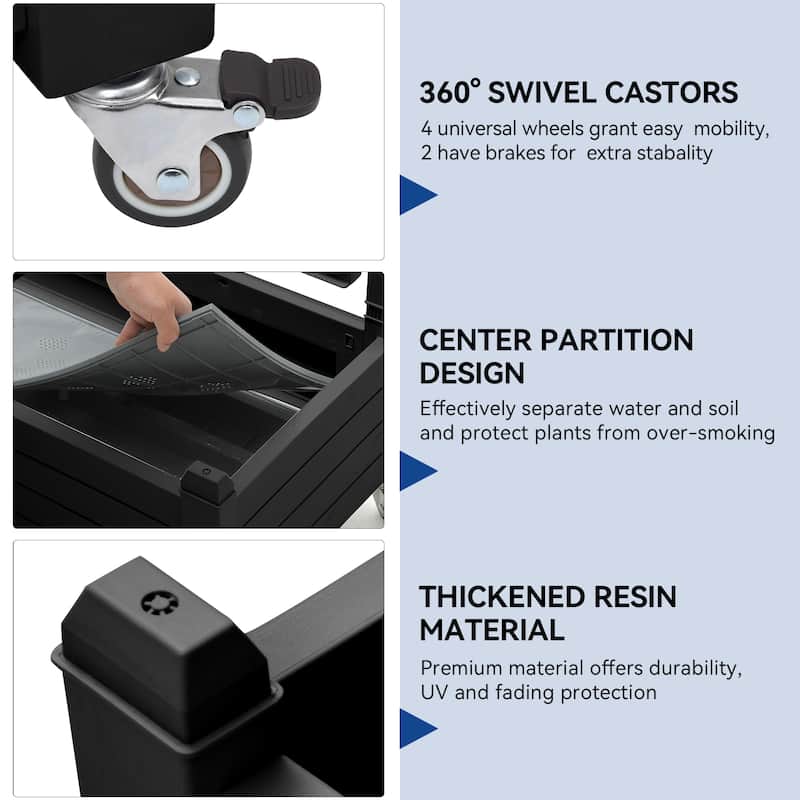 360° SWIVEL CASTORS

4 universal wheels grant easy mobility, 2 have brakes for extra stabality

CENTER PARTITION DESIGN

Effectively separate water and soil and protect plants from over-smoking

THICKENED RESIN MATERIAL

Premium material offers durability, UV and fading protection