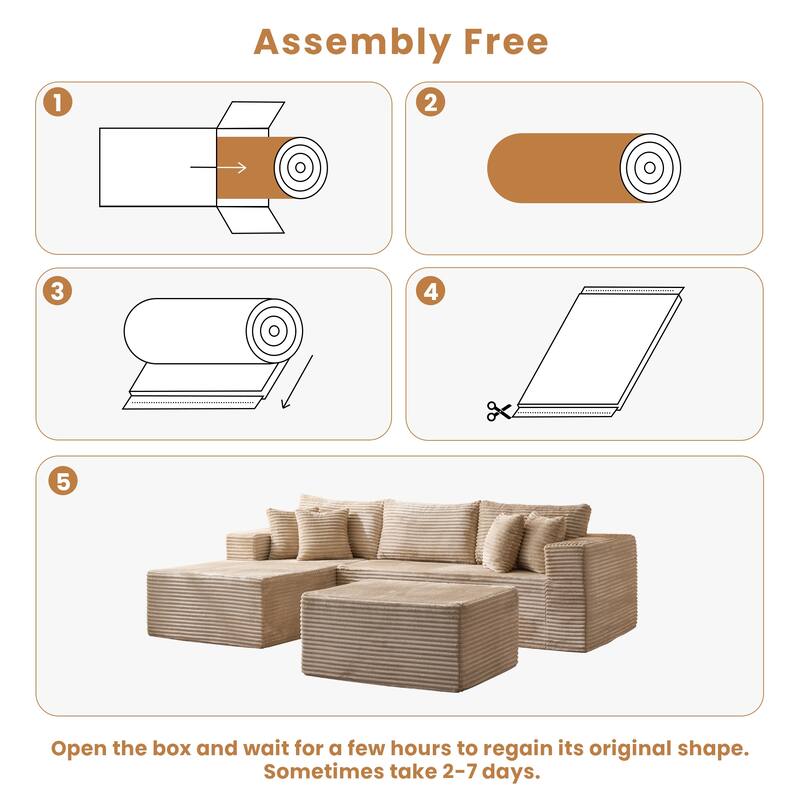 Assembly Free

1

2

3

4

5

Open the box and wait for a few hours to regain its original shape. Sometimes take 2-7 days.