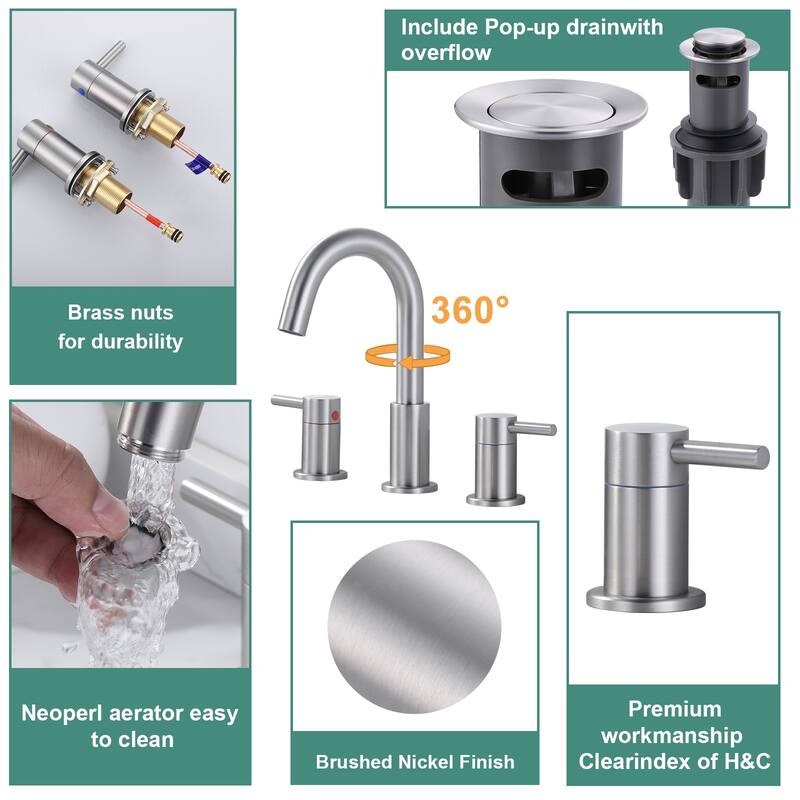 Brass nuts for durability

Include Pop-up drainwith overflow

360°

Neoperl aerator easy to clean

Brushed Nickel Finish

Premium workmanship Clearindex of H&C