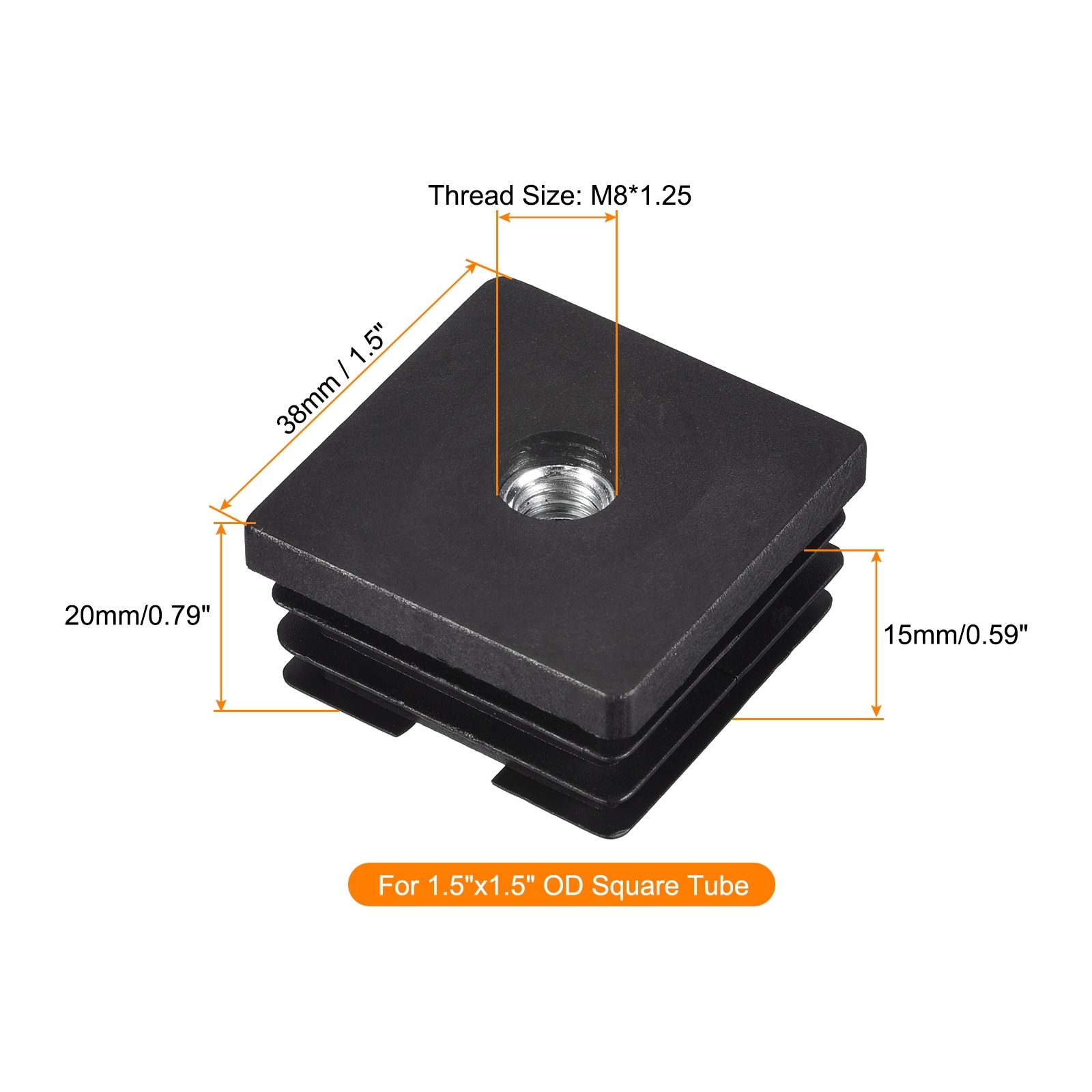 Thread Size: M8*1.25

38mm / 1.5"

20mm/0.79"

15mm/0.59"

For 1.5"x1.5" OD Square Tube