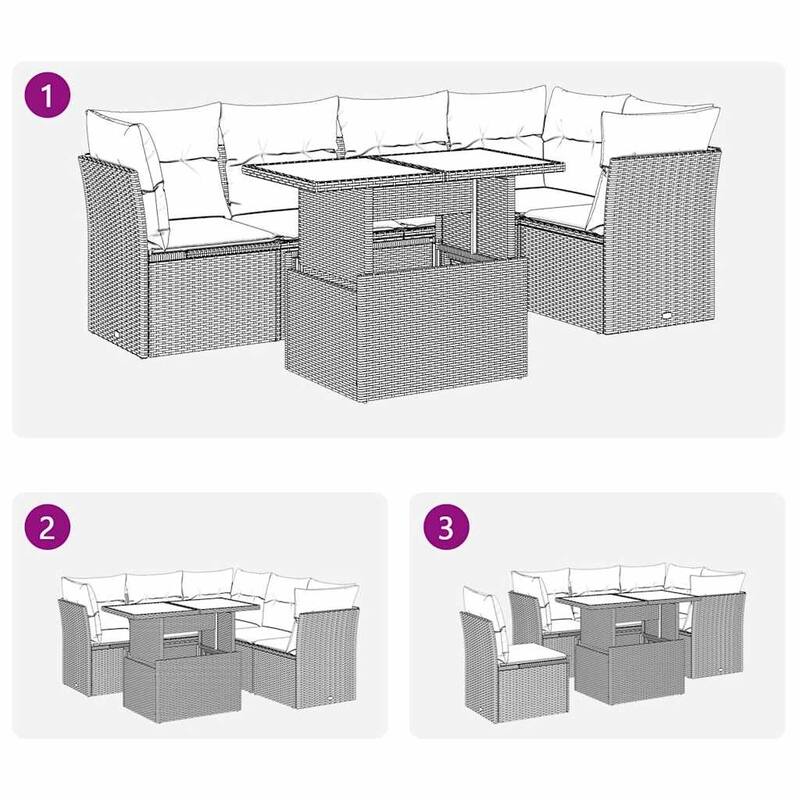 1

2

3