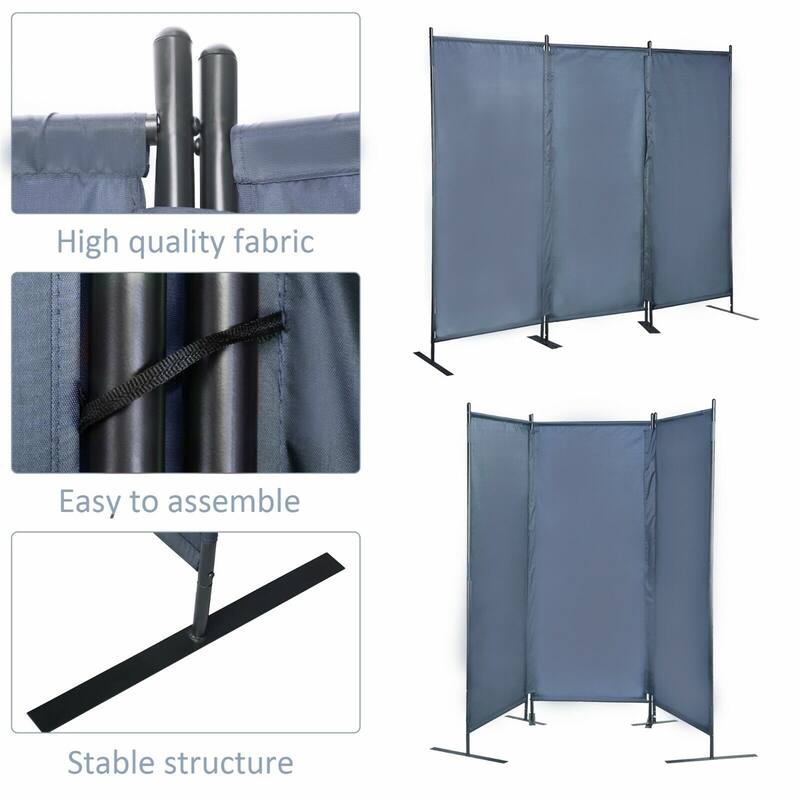 High quality fabric

Easy to assemble

Stable structure