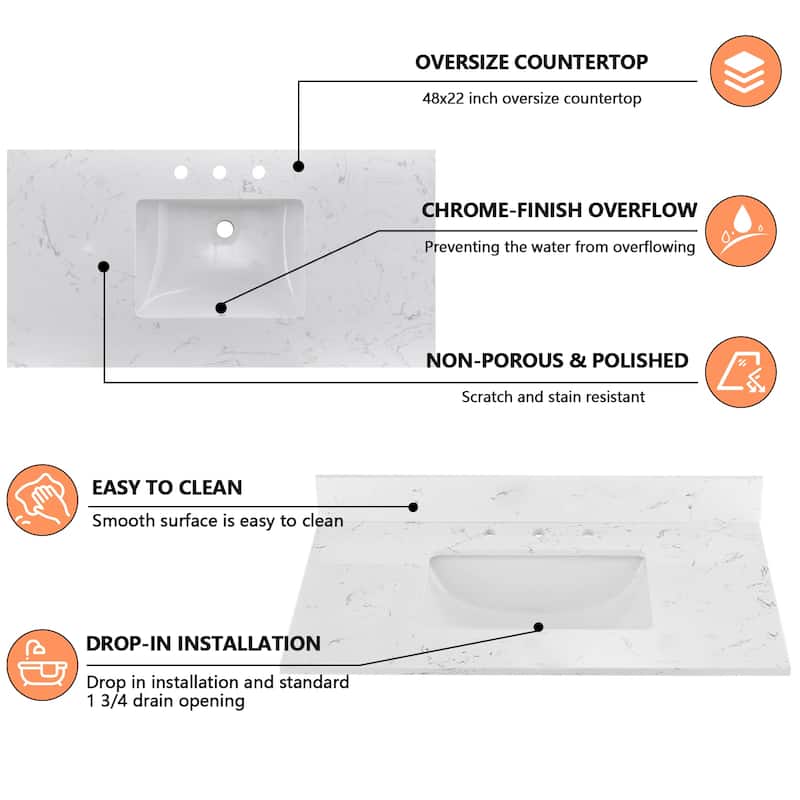 OVERSIZE COUNTERTOP

48x22 inch oversize countertop

CHROME-FINISH OVERFLOW

Preventing the water from overflowing

NON-POROUS & POLISHED

Scratch and stain resistant

EASY TO CLEAN

Smooth surface is easy to clean

DROP-IN INSTALLATION

Drop in installation and standard 1 3/4 drain opening