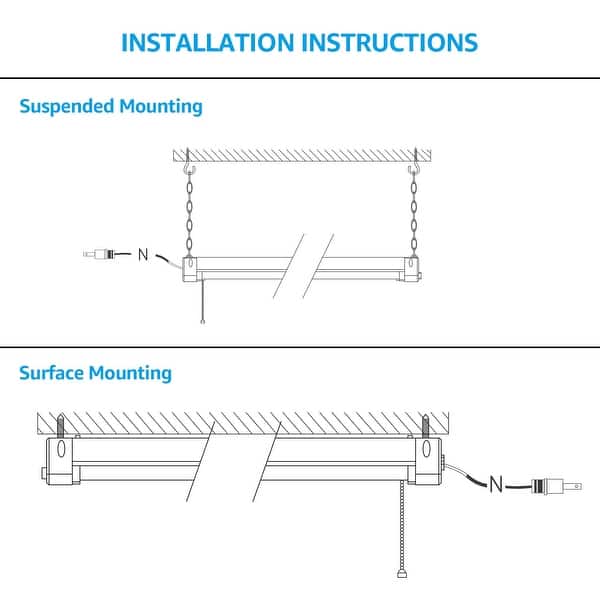 INSTALLATION INSTRUCTIONS

Suspended Mounting

N

Surface Mounting

N