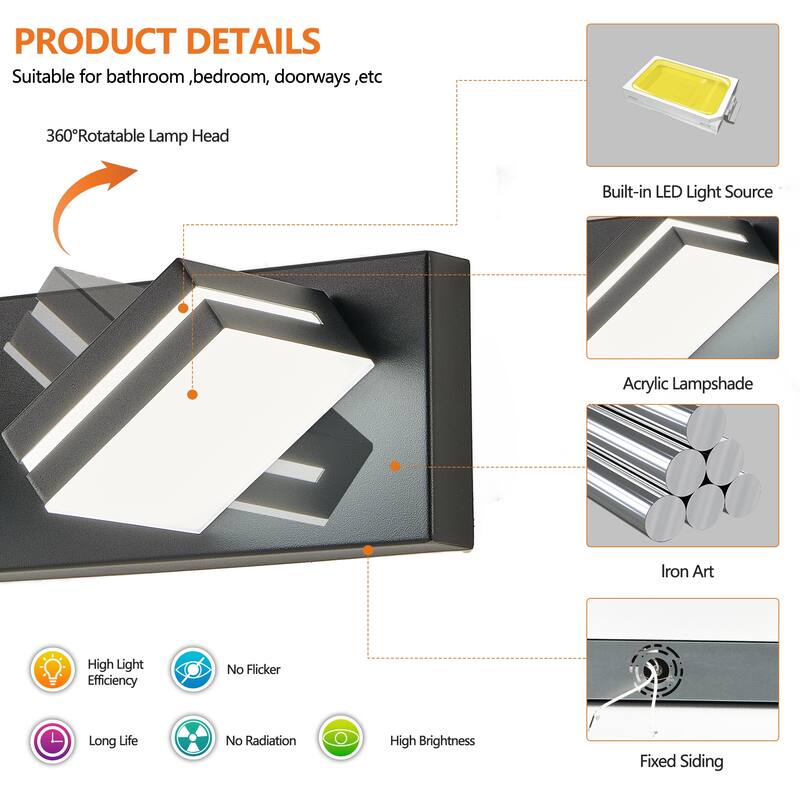 PRODUCT DETAILS
Suitable for bathroom ,bedroom, doorways ,etc

360°Rotatable Lamp Head

Built-in LED Light Source

Acrylic Lampshade

Iron Art

Fixed Siding

High Light Efficiency

No Flicker

Long Life

No Radiation

High Brightness