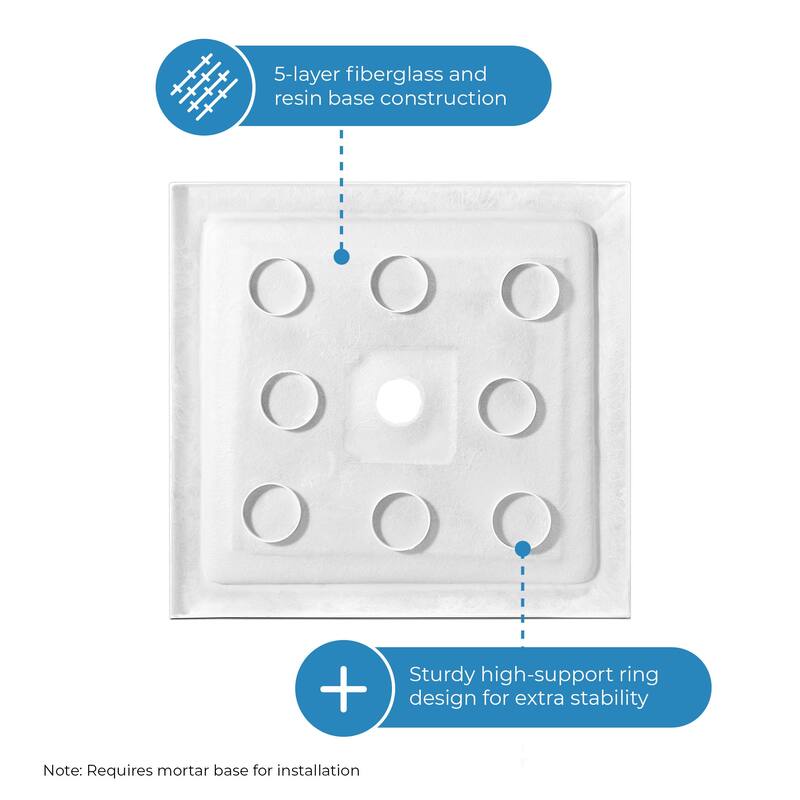 5-layer fiberglass and resin base construction

Sturdy high-support ring design for extra stability

Note: Requires mortar base for installation