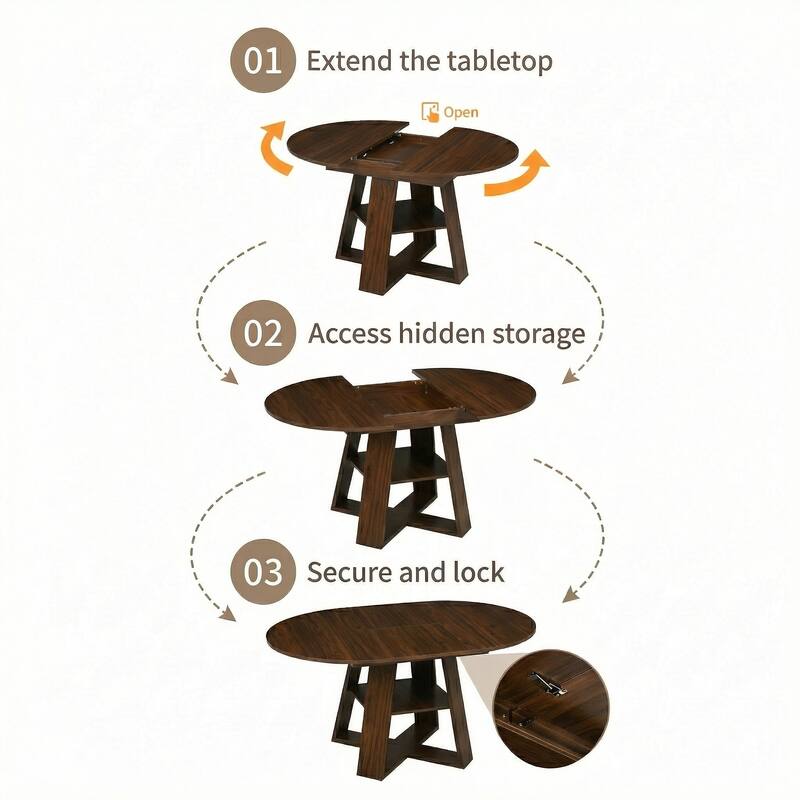 01 Extend the tabletop

Open

02 Access hidden storage

03 Secure and lock